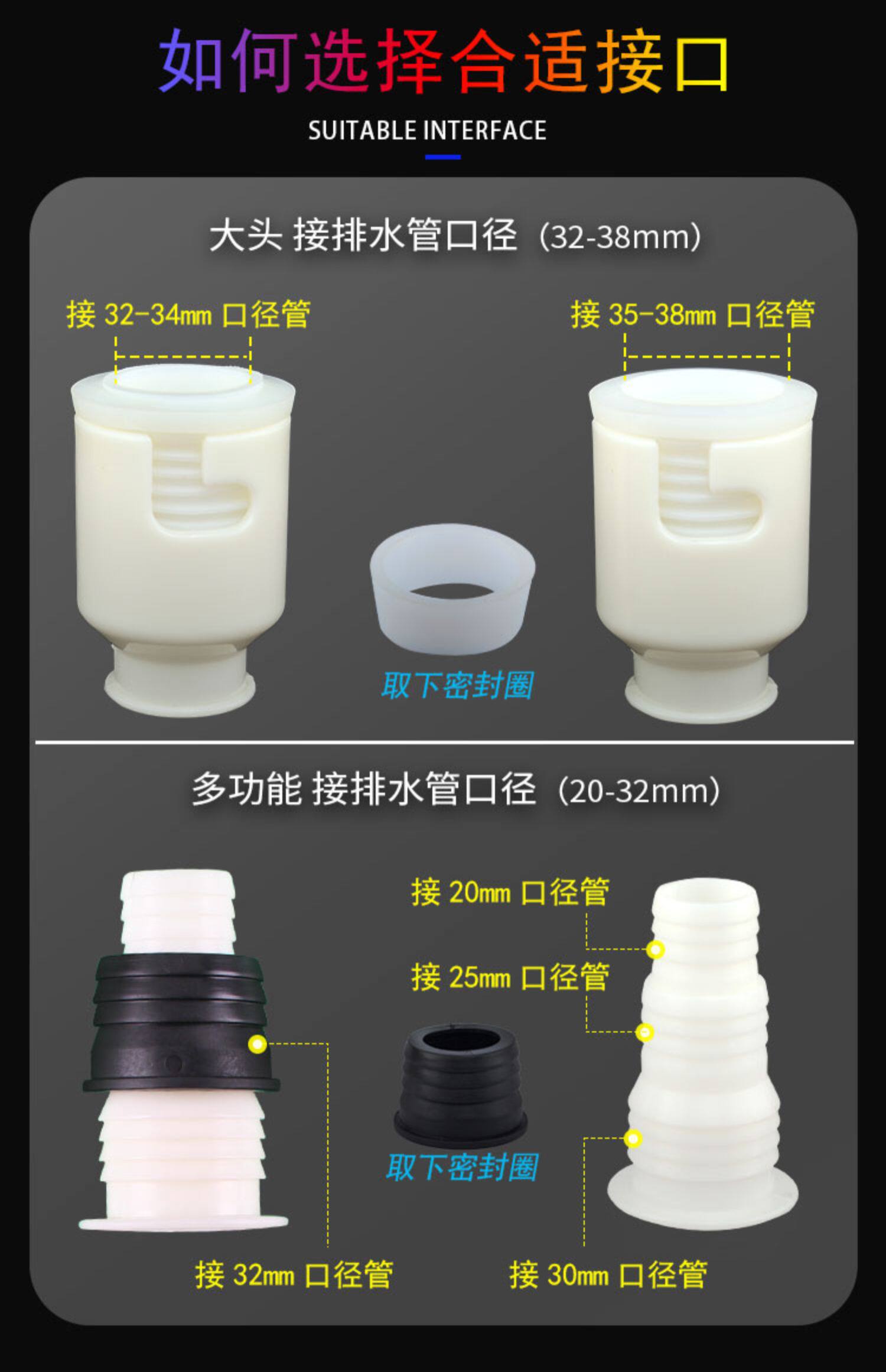 如何选择合适接口

SUITABLE INTERFACE

大头 接排水管口径（32-38mm）

接 32-34mm 口径管

接 35-38mm 口径管

取下密封圈

多功能 接排水管口径（20-32mm）

接 20mm 口径管

接 25mm 口径管

取下密封圈

接 32mm 口径管

接 30mm 口径管