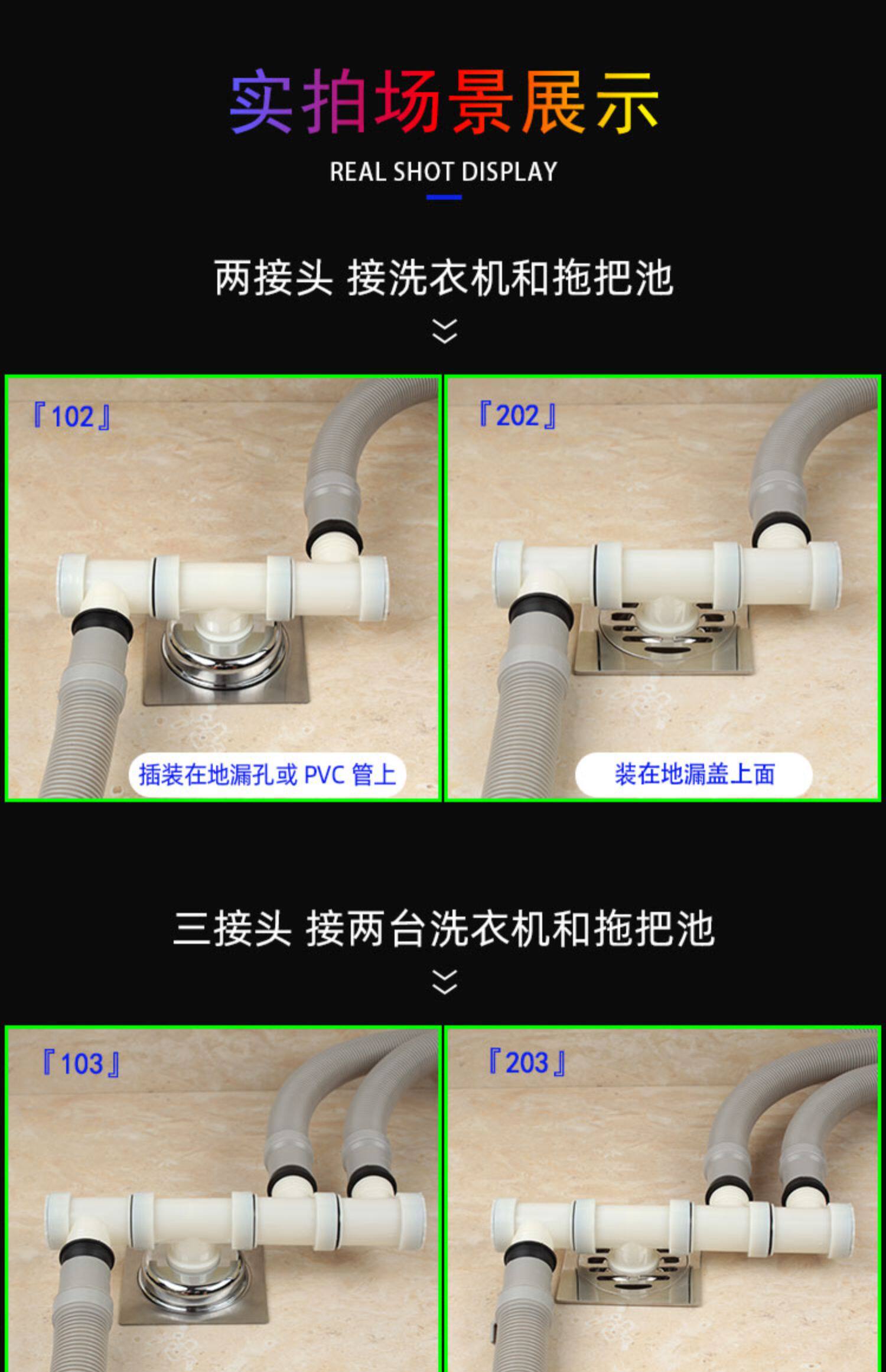 实拍场景展示

REAL SHOT DISPLAY

两接头 接洗衣机和拖把池

『102』

插装在地漏孔或 PVC 管上

『202』

装在地漏盖上面

三接头 接两台洗衣机和拖把池

『103』

『203』