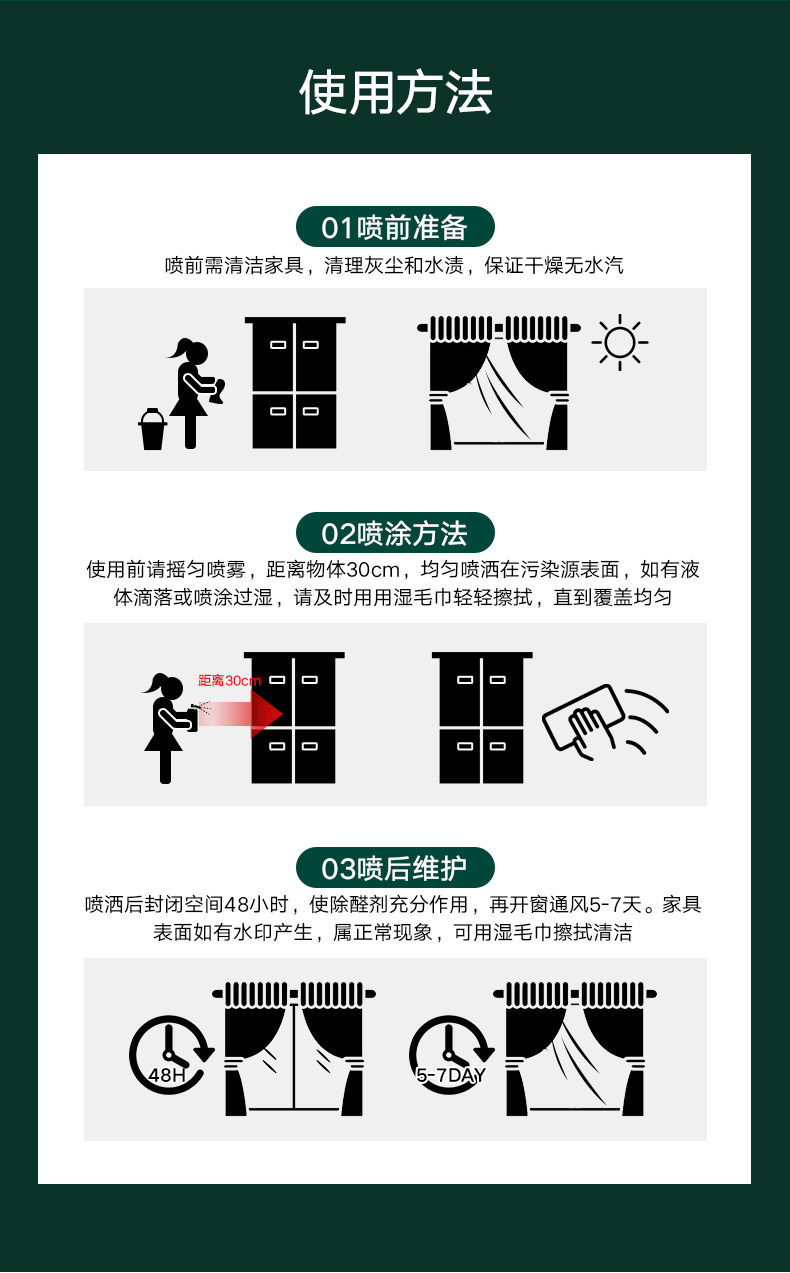 使用方法

01喷前准备

喷前需清洁家具，清理灰尘和水渍，保证干燥无水汽

02喷涂方法

使用前请摇匀喷雾，距离物体30cm，均匀喷洒在污染源表面，如有液体滴落或喷涂过湿，请及时用用湿毛巾轻轻擦拭，直到覆盖均匀

距离30cm

03喷后维护

喷洒后封闭空间48小时，使除醛剂充分作用，再开窗通风5-7天。家具表面如有水印产生，属正常现象，可用湿毛巾擦拭清洁

48H

5-7DAY