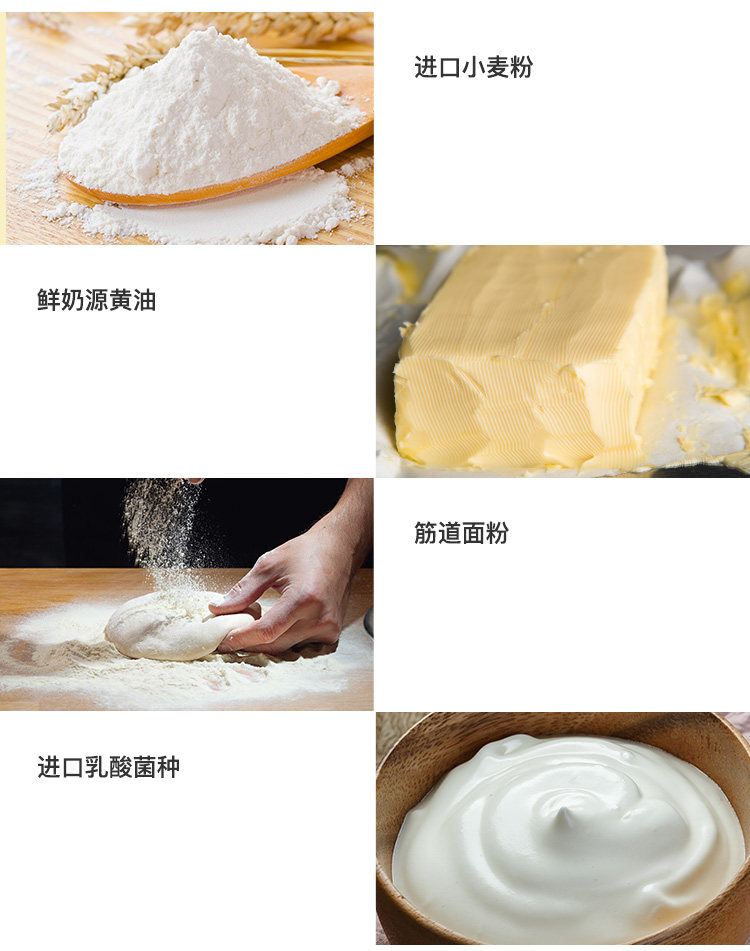 进口小麦粉

鲜奶源黄油

筋道面粉

进口乳酸菌种