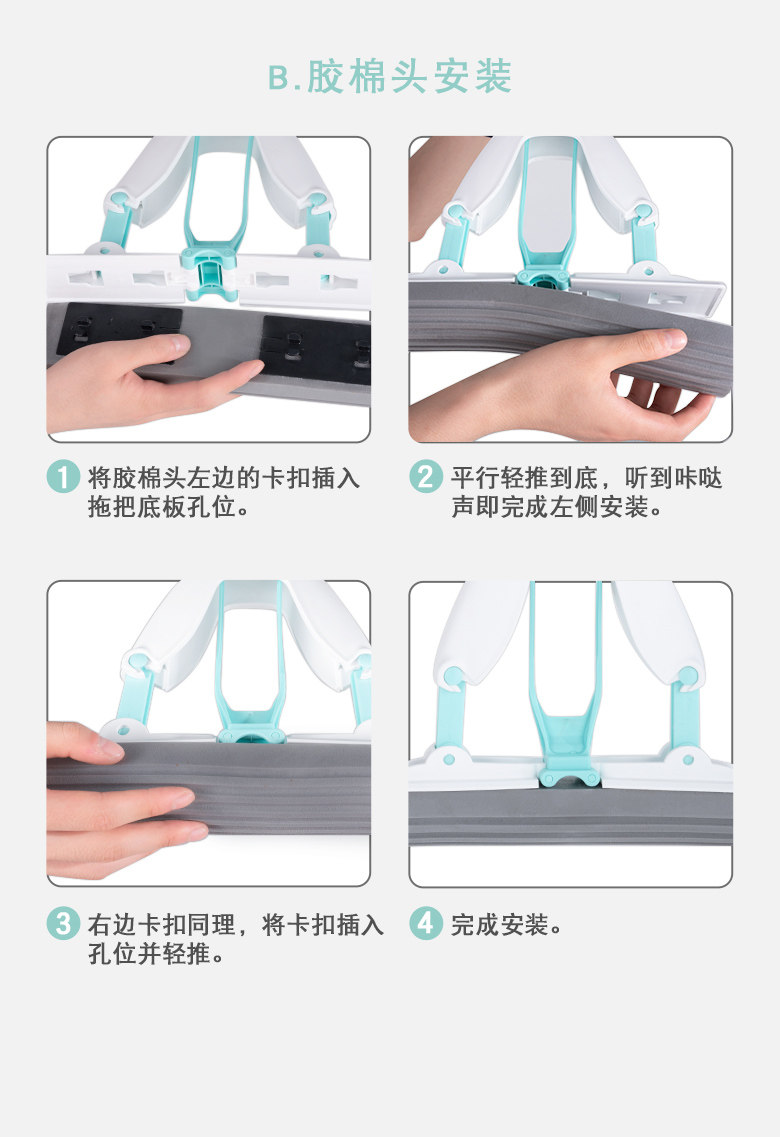 B.胶棉头安装

1 将胶棉头左边的卡扣插入拖把底板孔位。

2 平行轻推到底，听到咔哒声即完成左侧安装。

3 右边卡扣同理，将卡扣插入孔位并轻推。

4 完成安装。