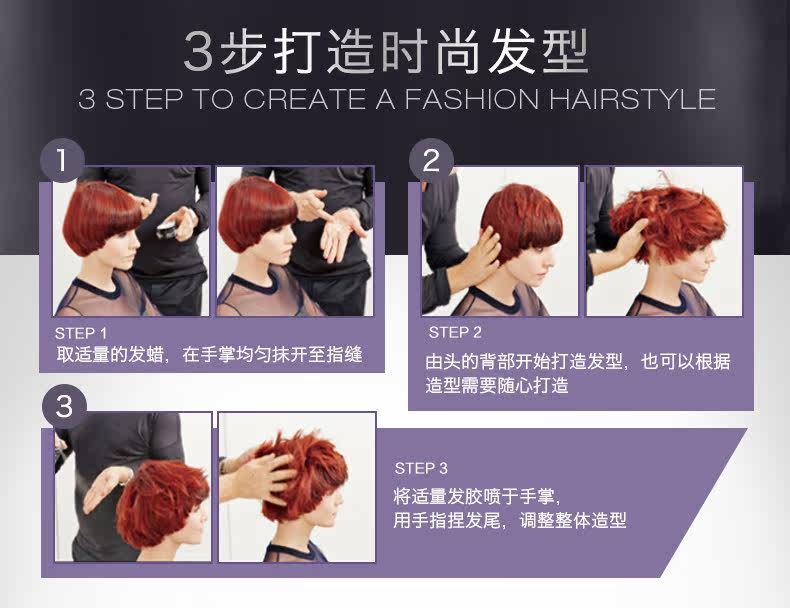 3步打造时尚发型

3 STEP TO CREATE A FASHION HAIRSTYLE

1

STEP 1
取适量的发蜡，在手掌均匀抹开至指缝

2

STEP 2
由头的背部开始打造发型，也可以根据造型需要随心打造

3

STEP 3
将适量发胶喷于手掌，
用手指捏发尾，调整整体造型