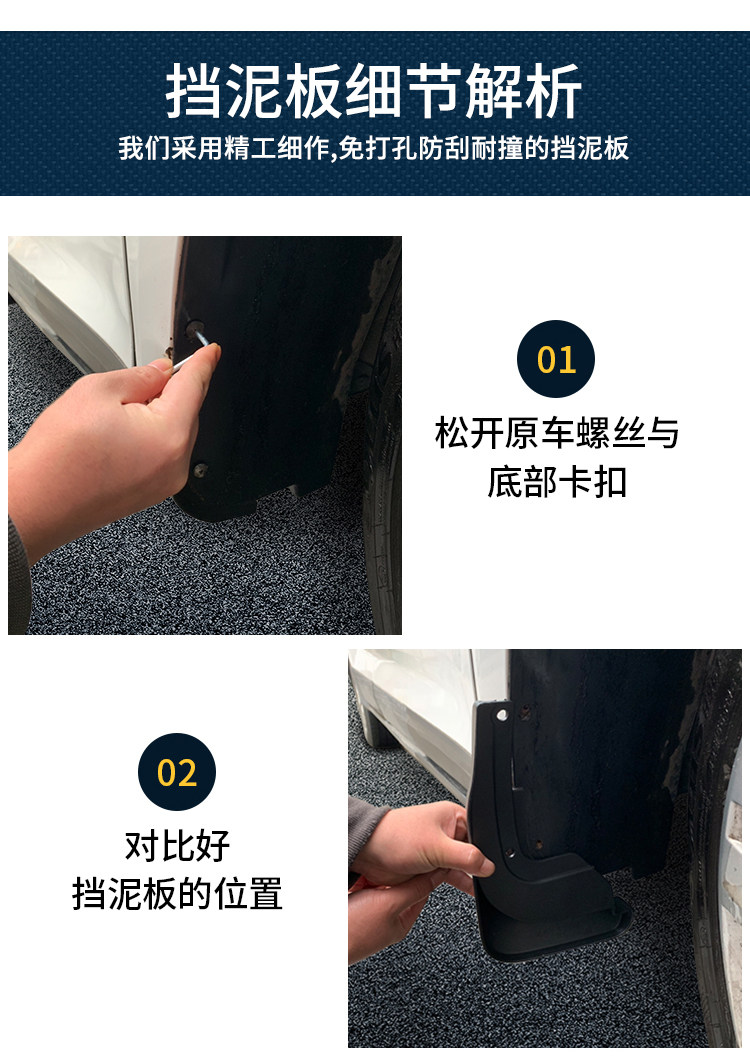 挡泥板细节解析

我们采用精工细作,免打孔防刮耐撞的挡泥板

01

松开原车螺丝与底部卡扣

02

对比好挡泥板的位置