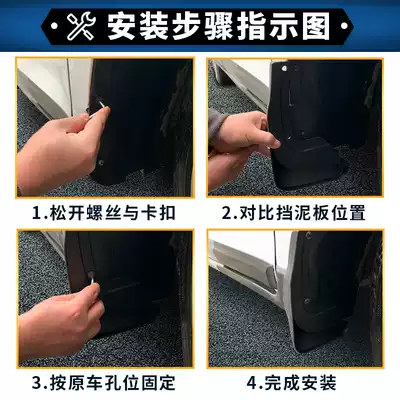 安装步骤指示图

1.松开螺丝与卡扣

2.对比挡泥板位置

3.按原车孔位固定

4.完成安装