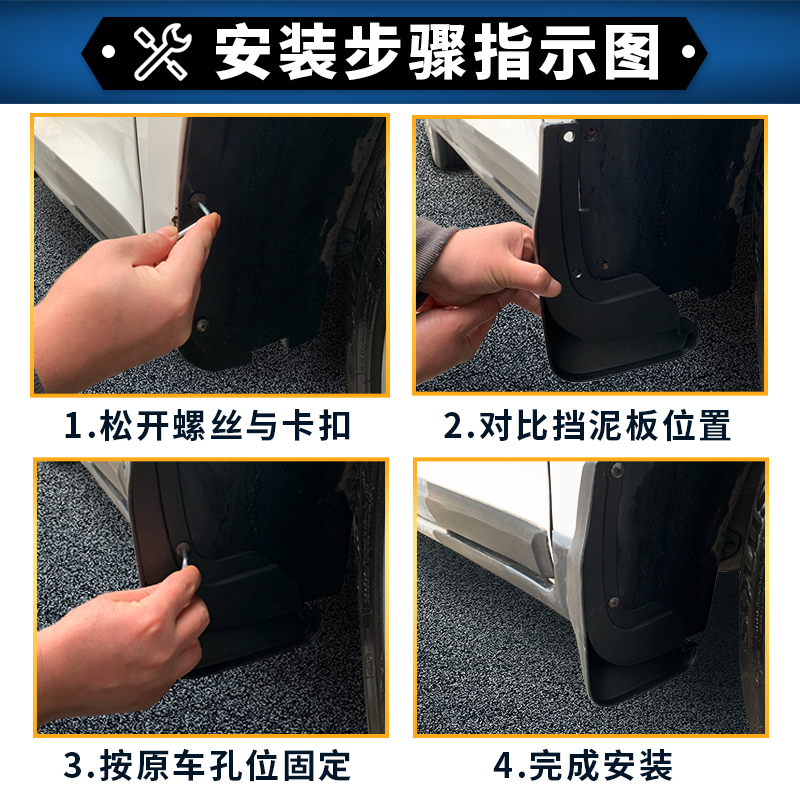 安装步骤指示图

1.松开螺丝与卡扣

2.对比挡泥板位置

3.按原车孔位固定

4.完成安装