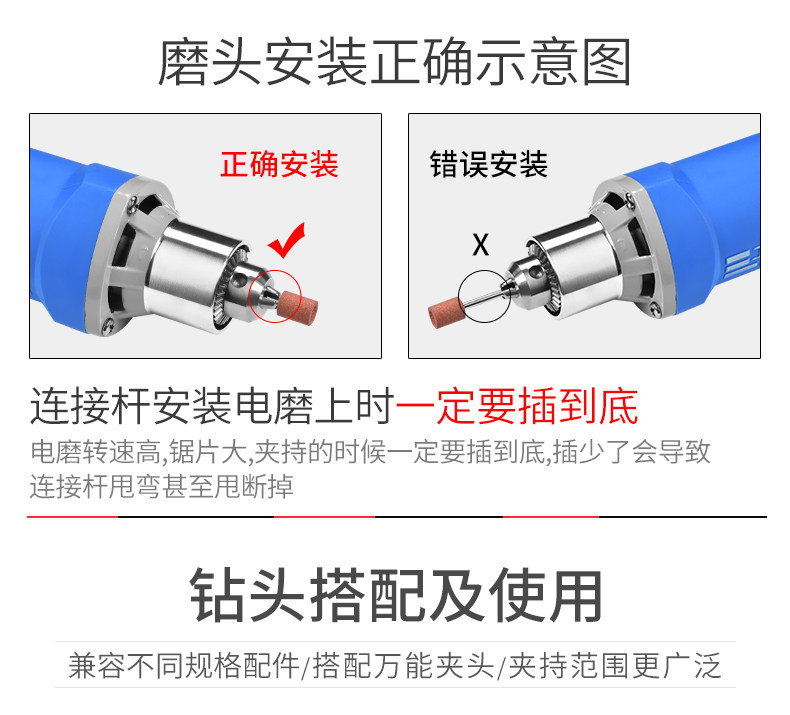 磨头安装正确示意图

正确安装

错误安装

X

连接杆安装电磨上时一定要插到底

电磨转速高,锯片大,夹持的时候一定要插到底,插少了会导致连接杆甩弯甚至甩断掉

钻头搭配及使用

兼容不同规格配件/搭配万能夹头/夹持范围更广泛