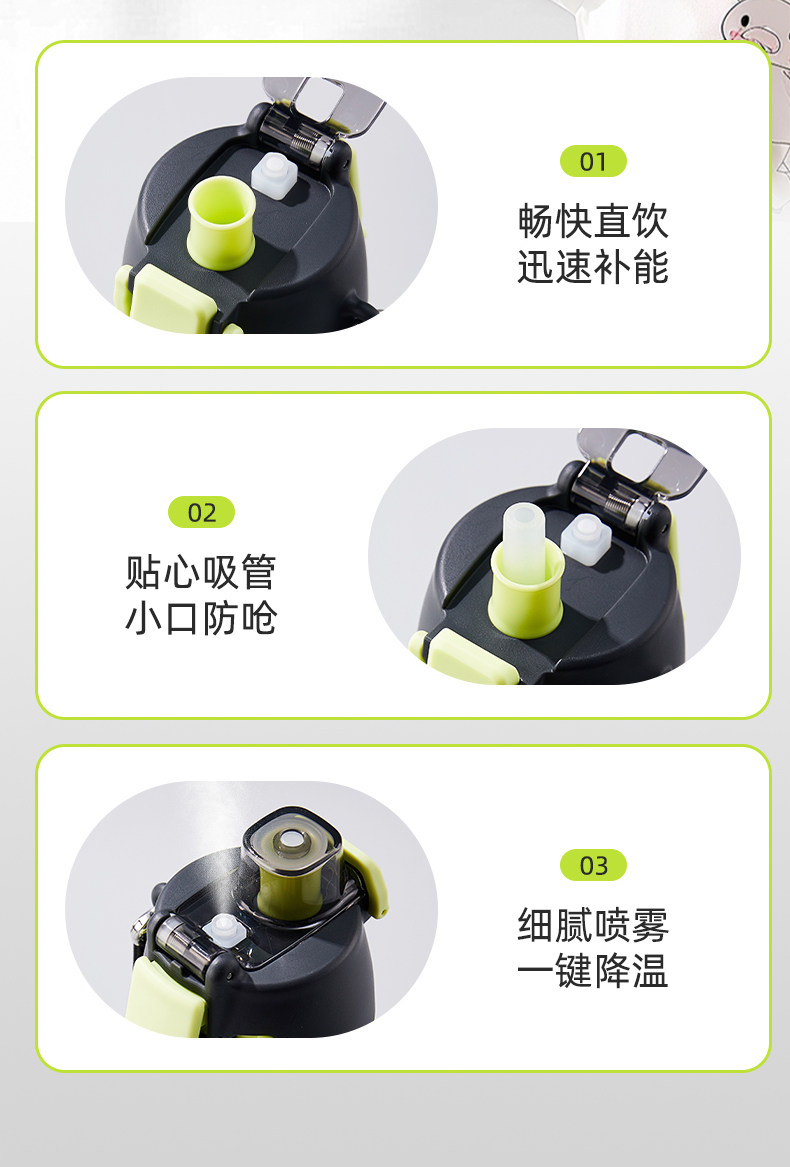 01

畅快直饮
迅速补能

02

贴心吸管
小口防呛

03

细腻喷雾
一键降温