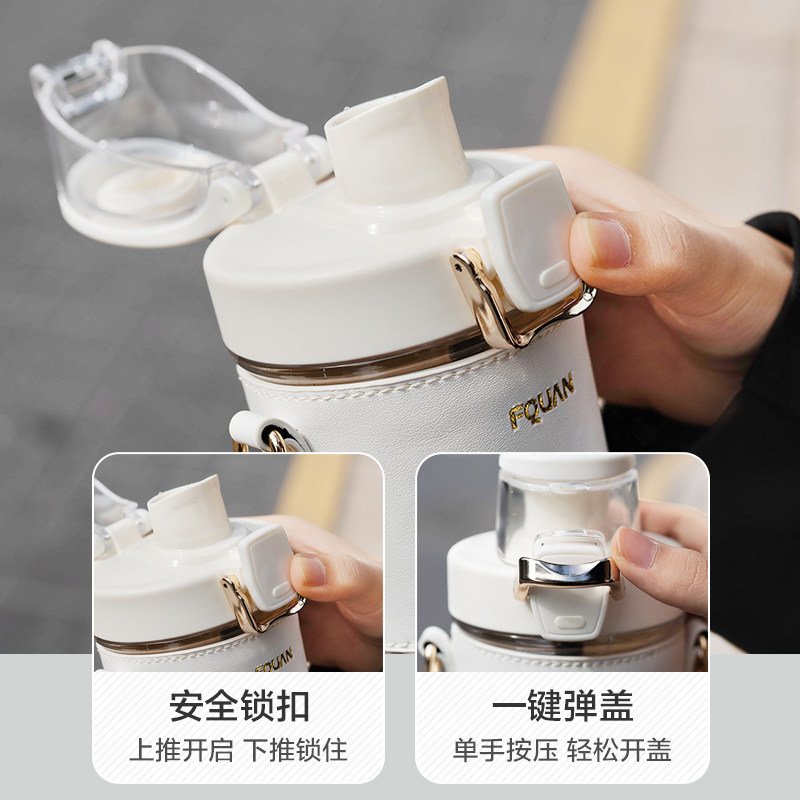 FQUAN

FQUAN

安全锁扣
上推开启 下推锁住

一键弹盖
单手按压 轻松开盖