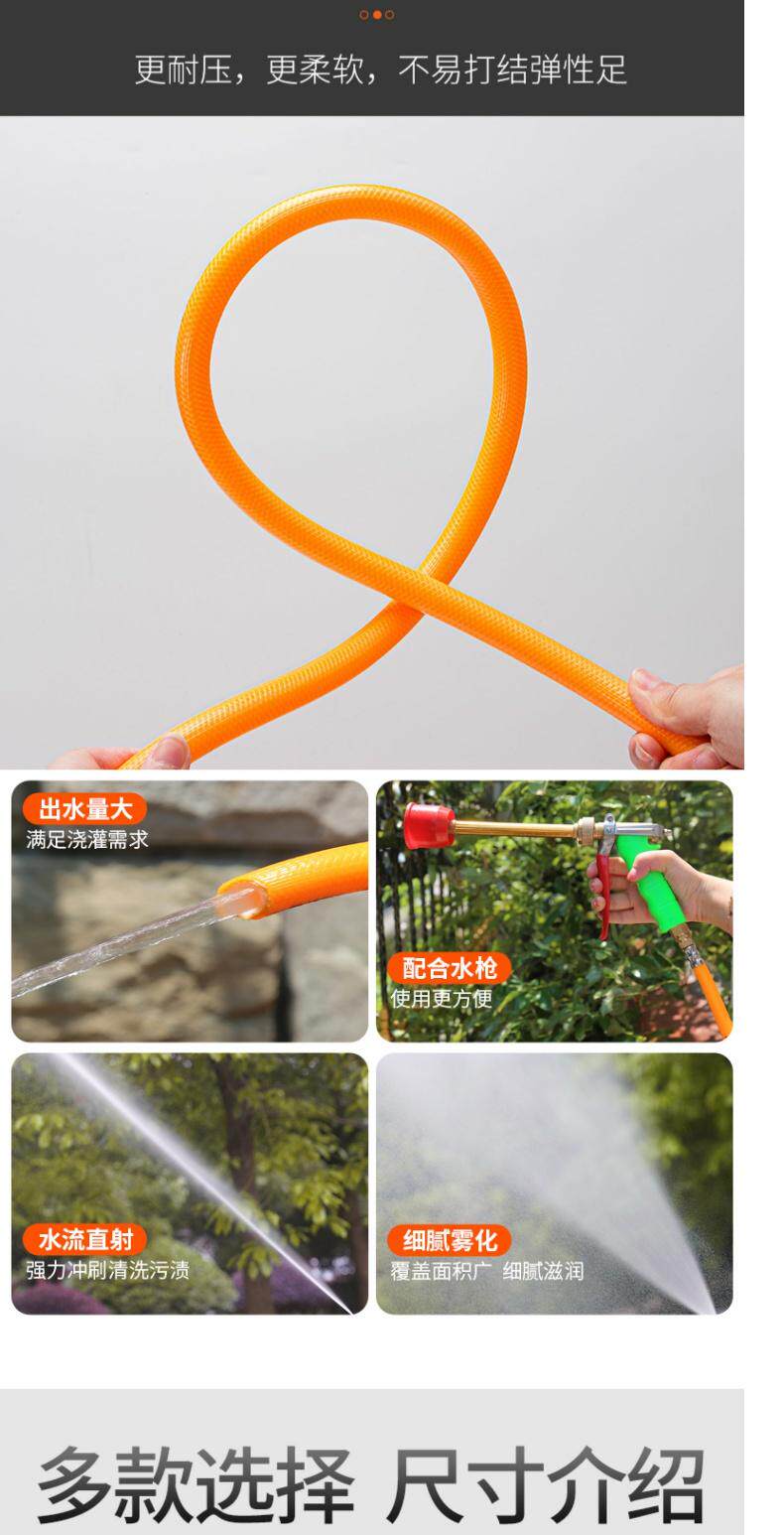 更耐压，更柔软，不易打结弹性足

出水量大
满足浇灌需求

配合水枪
使用更方便

水流直射
强力冲刷清洗污渍

细腻雾化
覆盖面积广 细腻滋润

多款选择 尺寸介绍