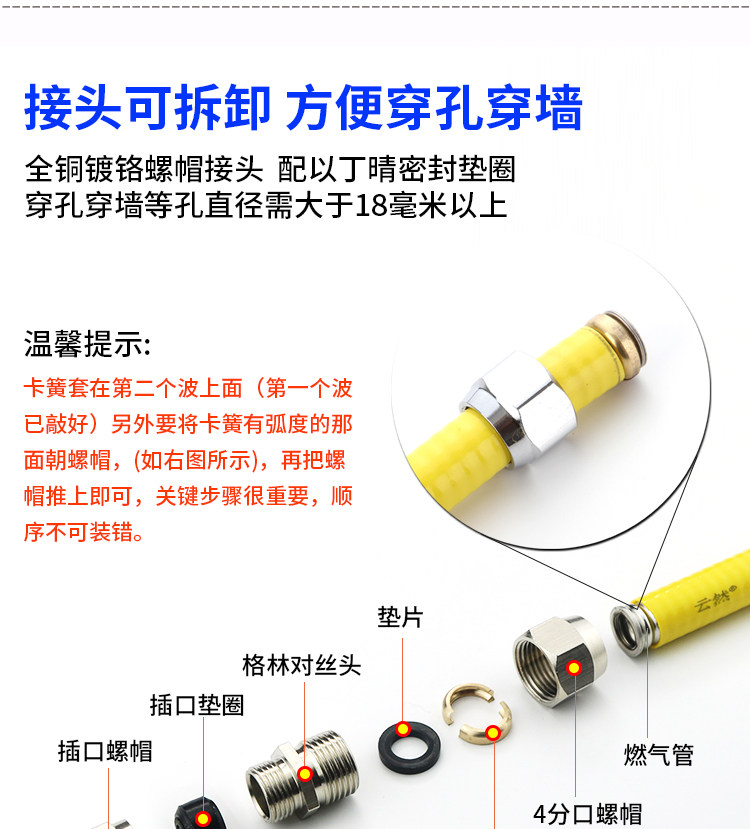 接头可拆卸 方便穿孔穿墙

全铜镀铬螺帽接头 配以丁晴密封垫圈
穿孔穿墙等孔直径需大于18毫米以上

温馨提示:

卡簧套在第二个波上面（第一个波已敲好）另外要将卡簧有弧度的那面朝螺帽，(如右图所示)，再把螺帽推上即可，关键步骤很重要，顺序不可装错。

云然

垫片

格林对丝头

插口垫圈

插口螺帽

燃气管

4分口螺帽