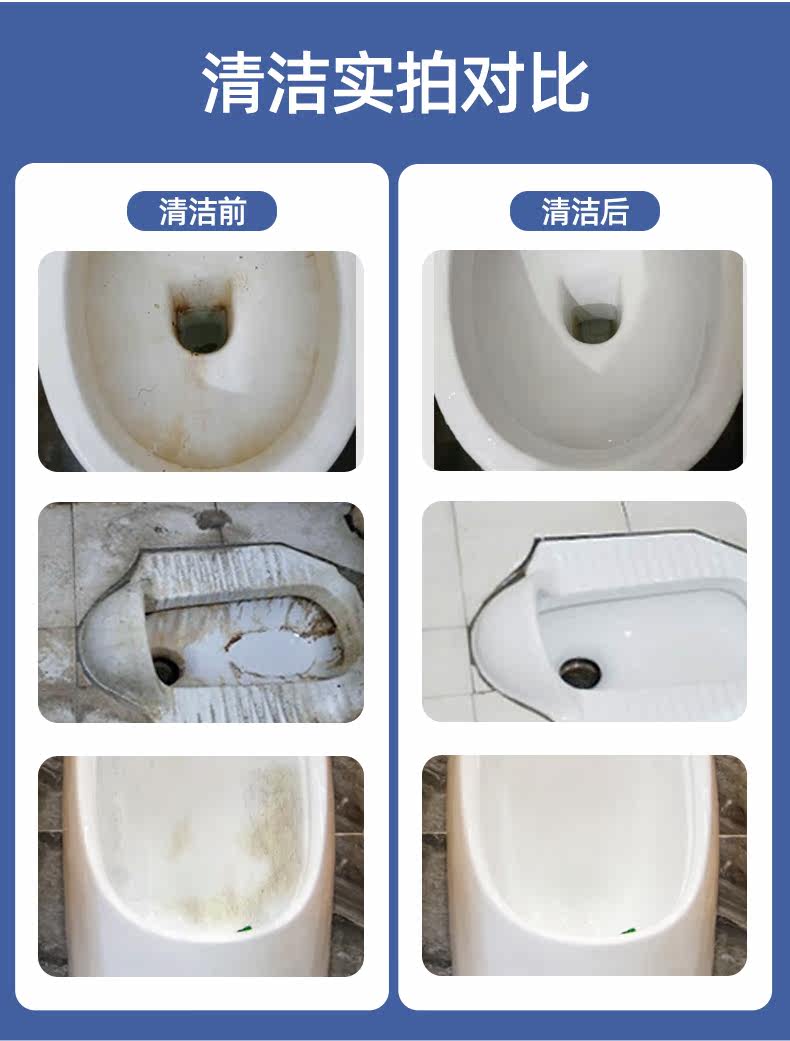 清洁实拍对比

清洁前

清洁后