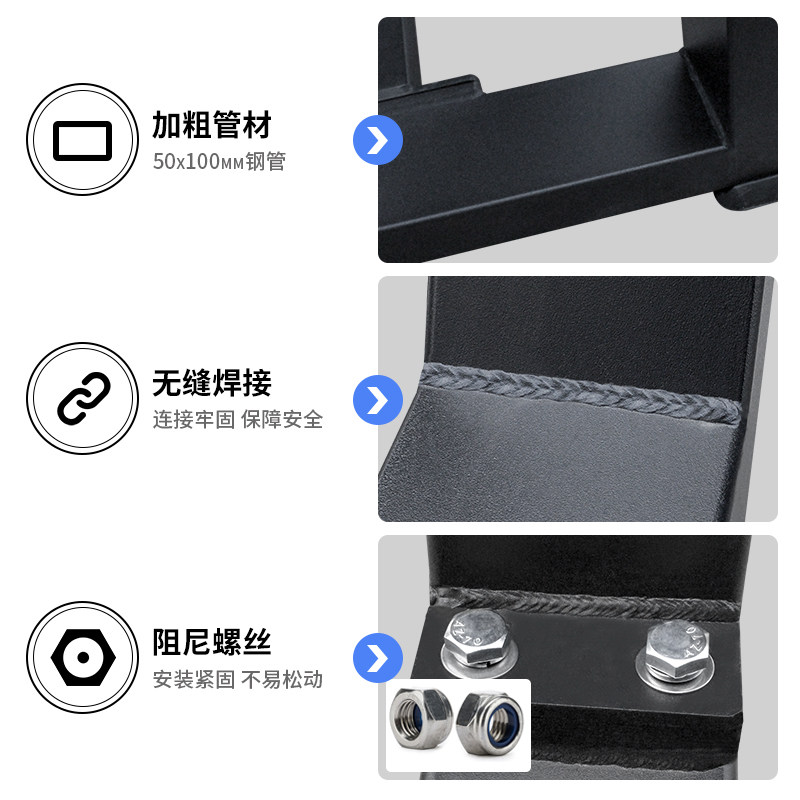 加粗管材
50x100мм钢管

无缝焊接
连接牢固 保障安全

阻尼螺丝
安装紧固 不易松动