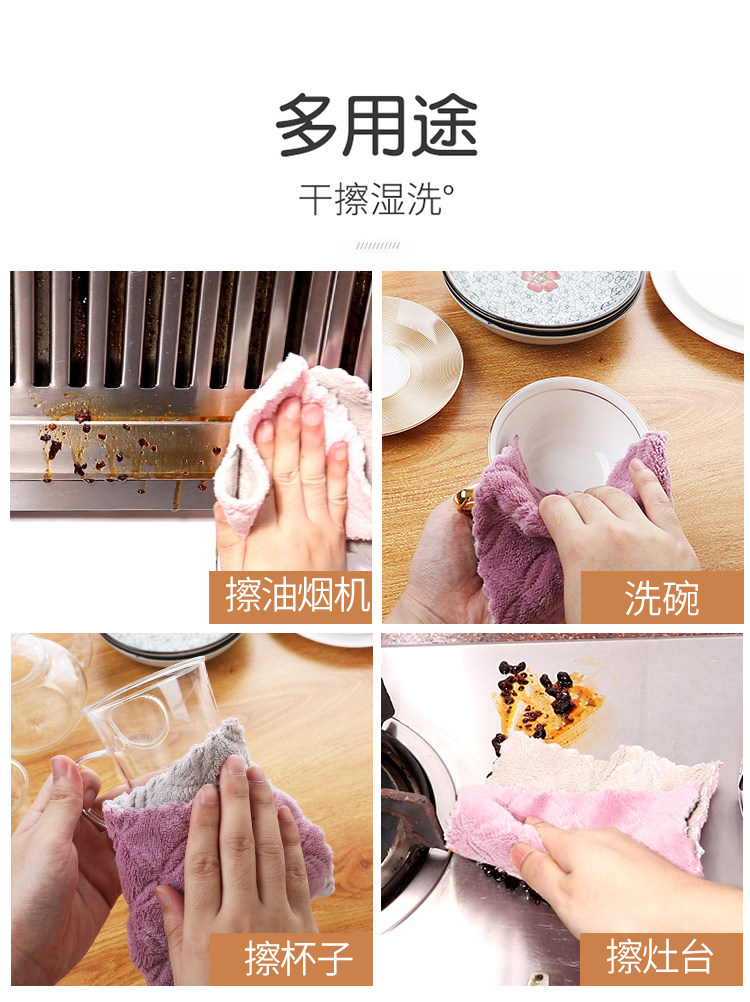 多用途

干擦湿洗°

擦油烟机

洗碗

擦杯子

擦灶台