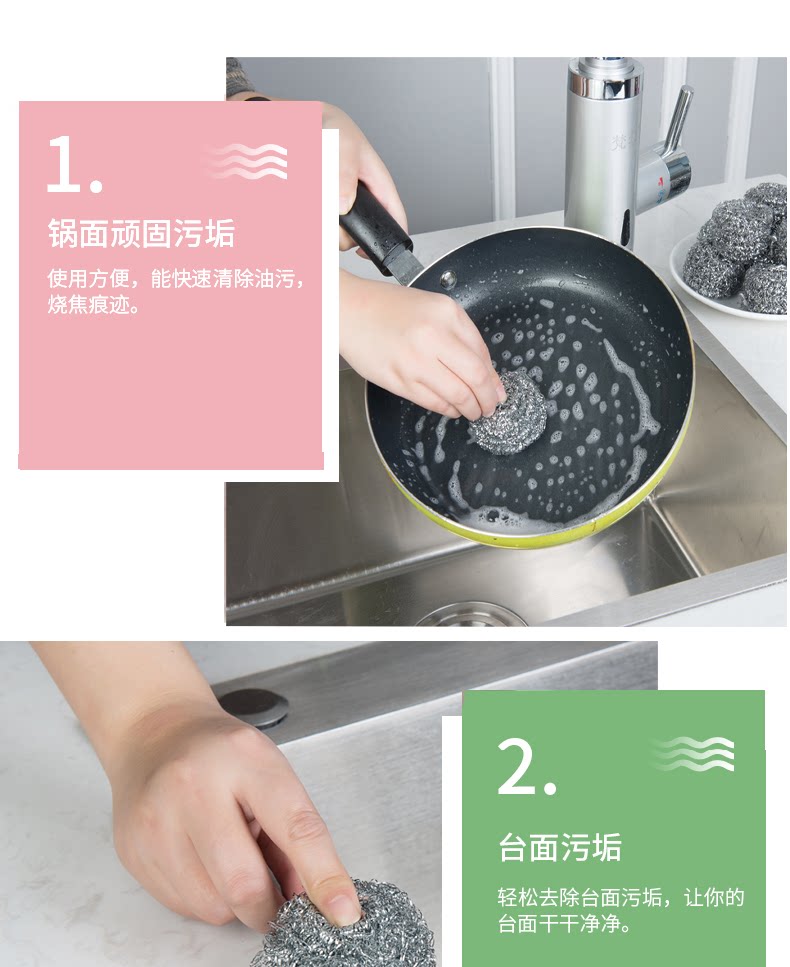 1.

锅面顽固污垢

使用方便，能快速清除油污，烧焦痕迹。

2.

台面污垢

轻松去除台面污垢，让你的台面干干净净。