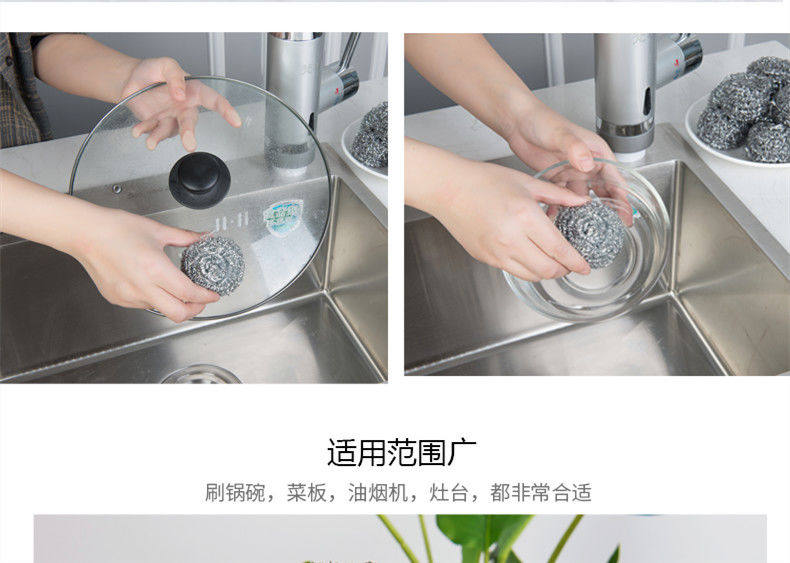 适用范围广

刷锅碗，菜板，油烟机，灶台，都非常合适