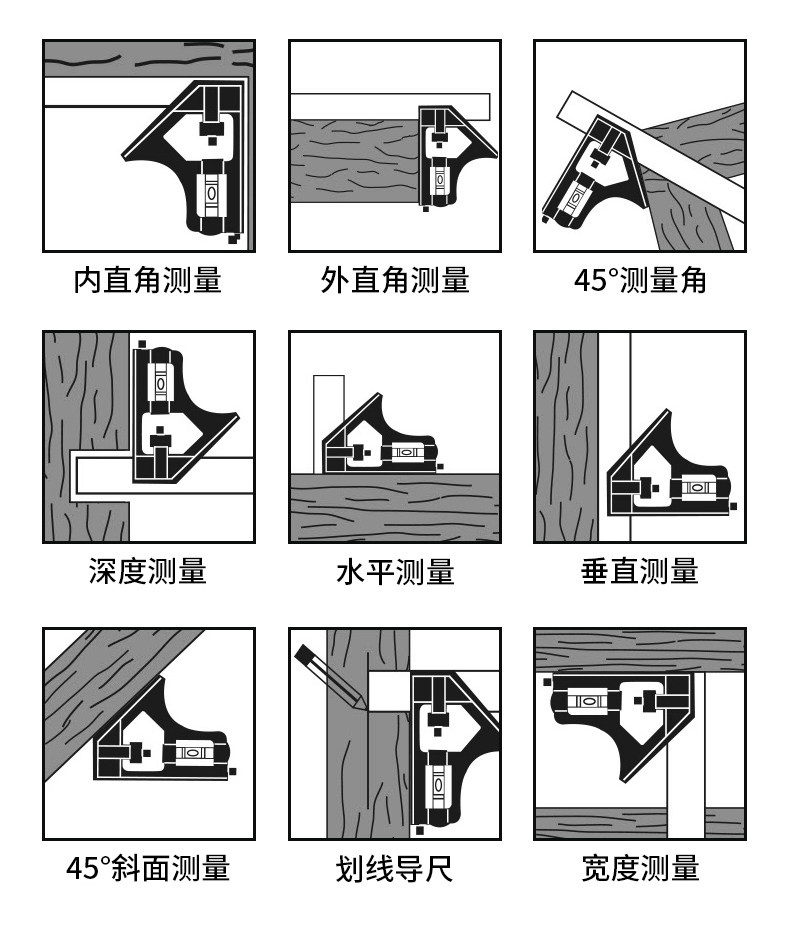 内直角测量

外直角测量

45°测量角

深度测量

水平测量

垂直测量

45°斜面测量

划线导尺

宽度测量