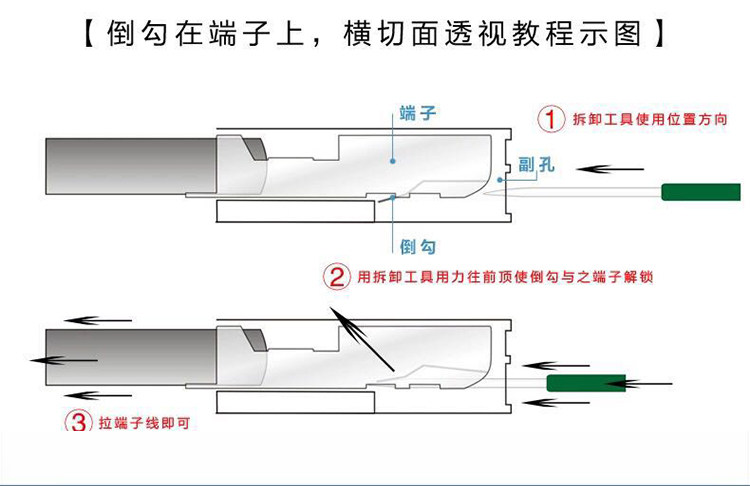 【倒勾在端子上，横切面透视教程示图】

端子

① 拆卸工具使用位置方向

副孔

倒勾

② 用拆卸工具用力往前顶使倒勾与之端子解锁

③ 拉端子线即可