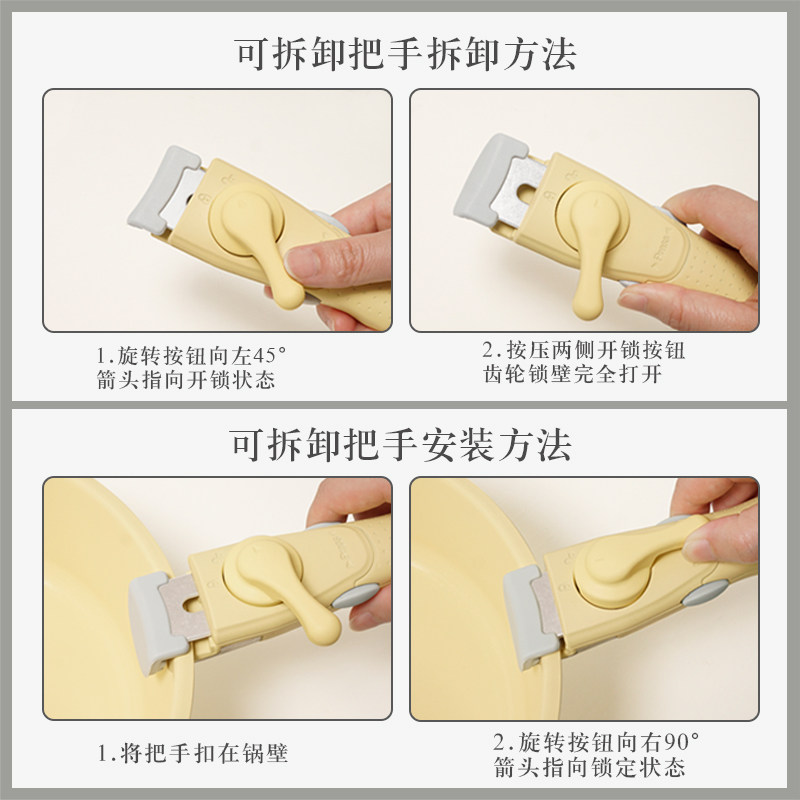 可拆卸把手拆卸方法

1.旋转按钮向左45°
箭头指向开锁状态

2.按压两侧开锁按钮
齿轮锁壁完全打开

可拆卸把手安装方法

1.将把手扣在锅壁

2.旋转按钮向右90°
箭头指向锁定状态