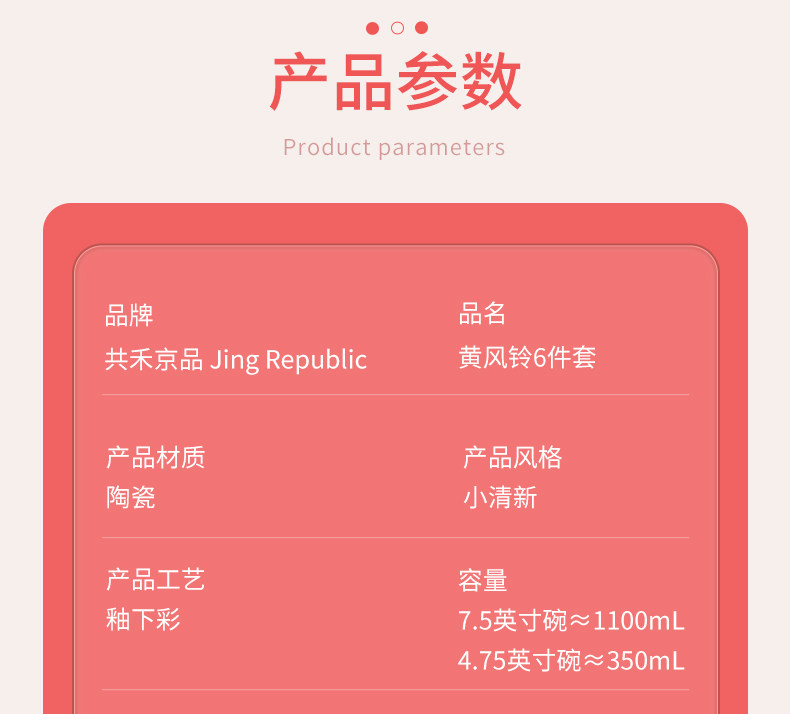 产品参数

Product parameters

品牌
共禾京品 Jing Republic

品名
黄风铃6件套

产品材质
陶瓷

产品风格
小清新

产品工艺
釉下彩

容量
7.5英寸碗≈1100mL
4.75英寸碗≈350mL