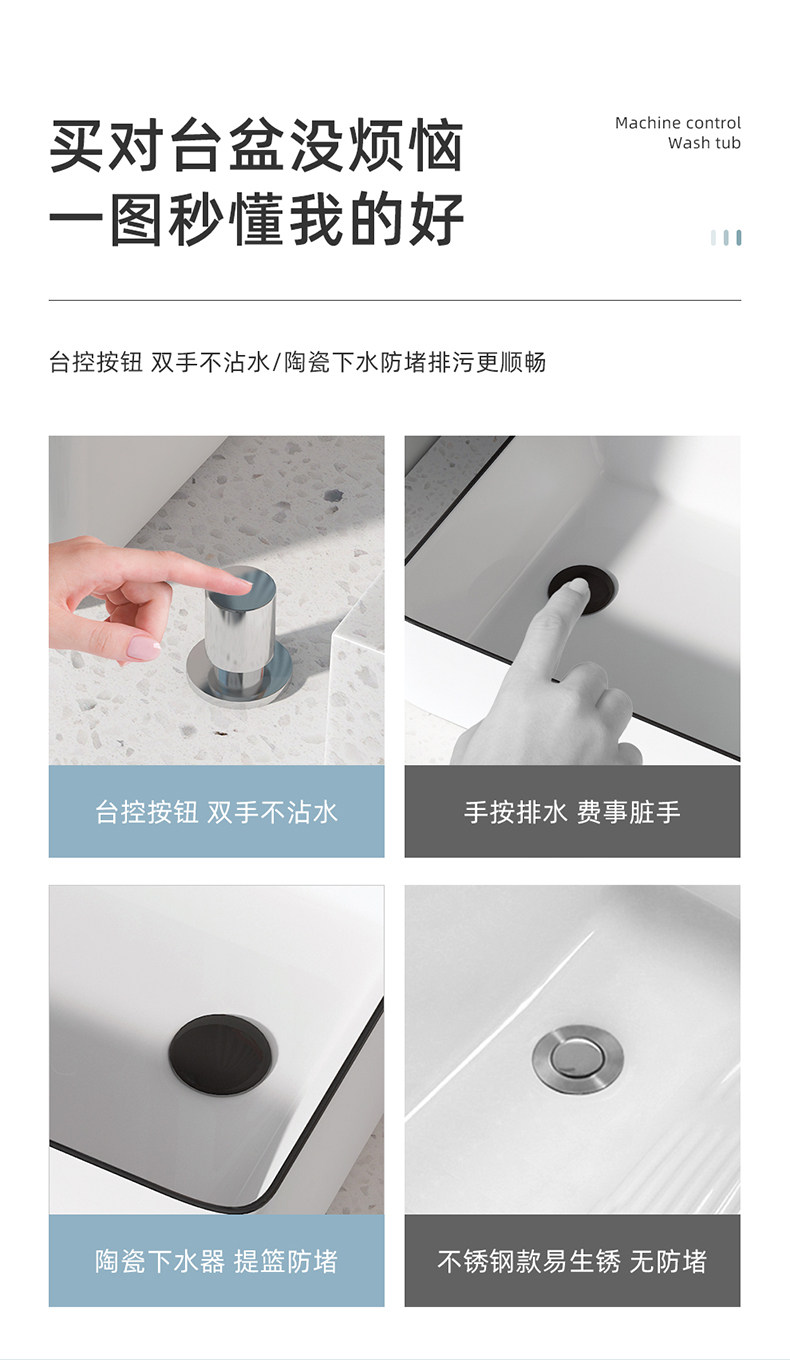 买对台盆没烦恼
一图秒懂我的好

Machine control
Wash tub

台控按钮 双手不沾水/陶瓷下水防堵排污更顺畅

台控按钮 双手不沾水

手按排水 费事脏手

陶瓷下水器 提篮防堵

不锈钢款易生锈 无防堵