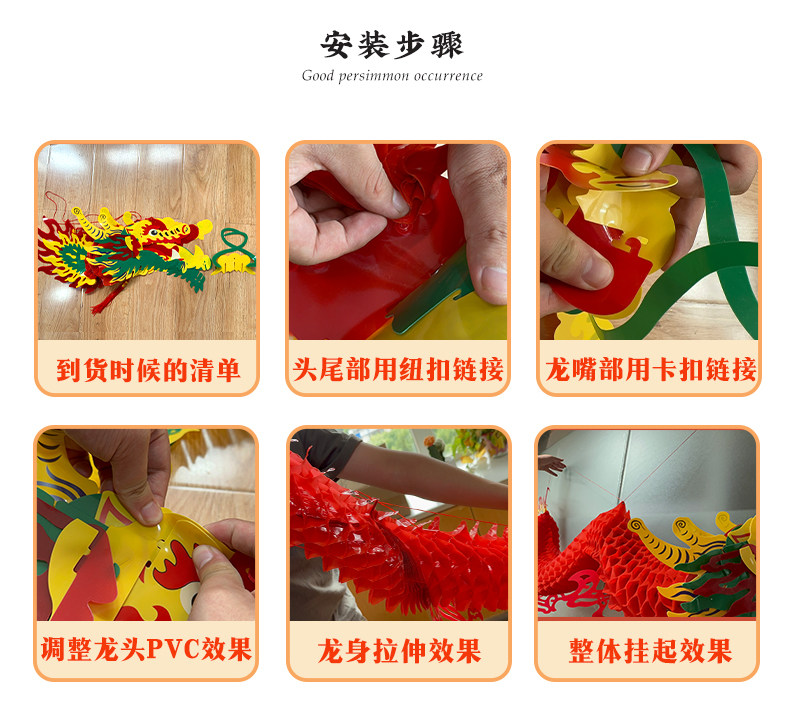 安装步骤
Good persimmon occurrence

到货时候的清单

头尾部用纽扣链接

龙嘴部用卡扣链接

调整龙头PVC效果

龙身拉伸效果

整体挂起效果