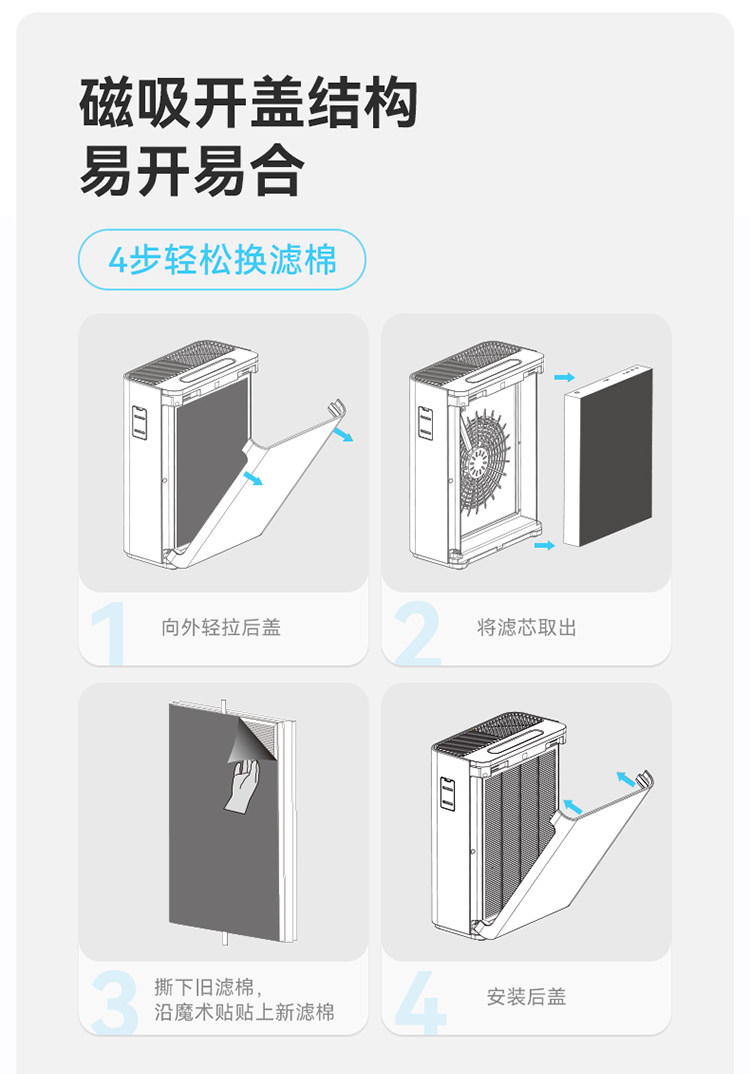 磁吸开盖结构
易开易合

4步轻松换滤棉

1
向外轻拉后盖

2
将滤芯取出

3
撕下旧滤棉，
沿魔术贴贴上新滤棉

4
安装后盖