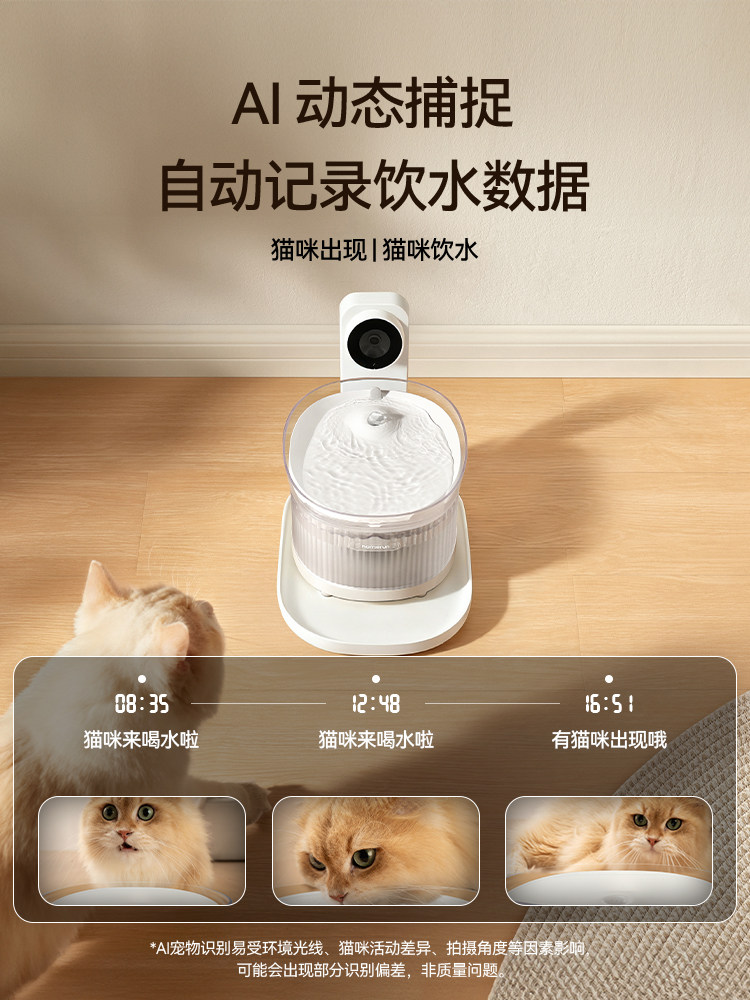 AI 动态捕捉
自动记录饮水数据

猫咪出现 | 猫咪饮水

08:35
猫咪来喝水啦

12:48
猫咪来喝水啦

16:51
有猫咪出现哦

*AI宠物识别易受环境光线、猫咪活动差异、拍摄角度等因素影响，可能会出现部分识别偏差，非质量问题。