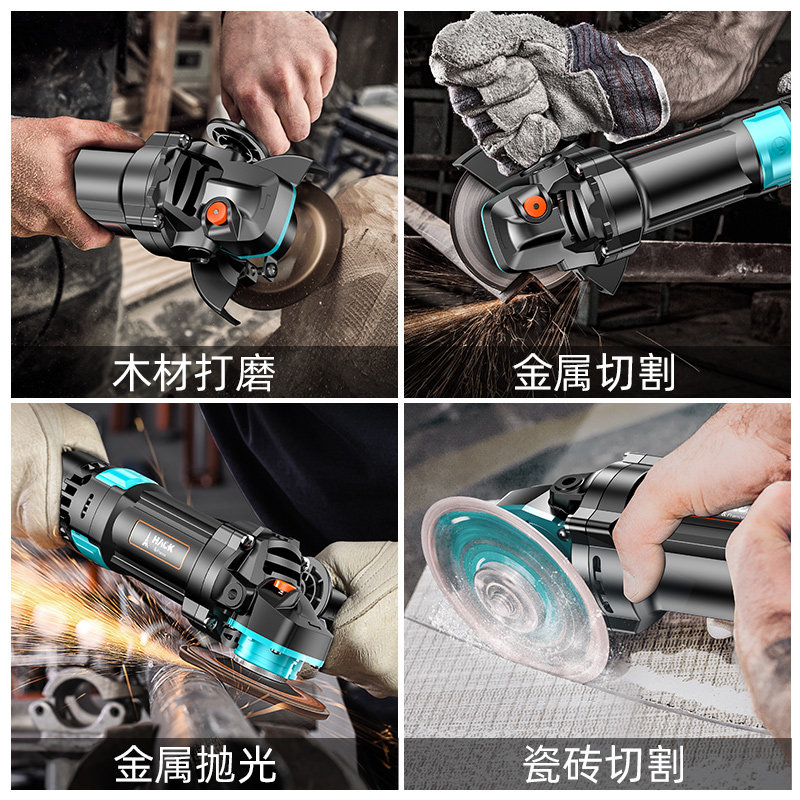 木材打磨

金属切割

HACK

金属抛光

瓷砖切割