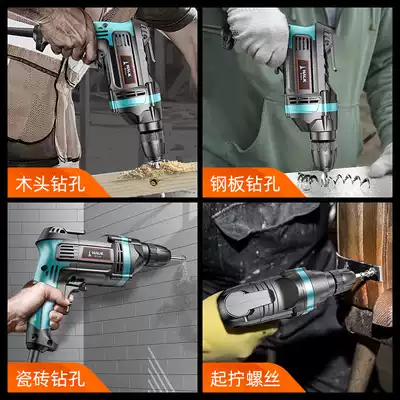 木头钻孔

钢板钻孔

瓷砖钻孔

起拧螺丝