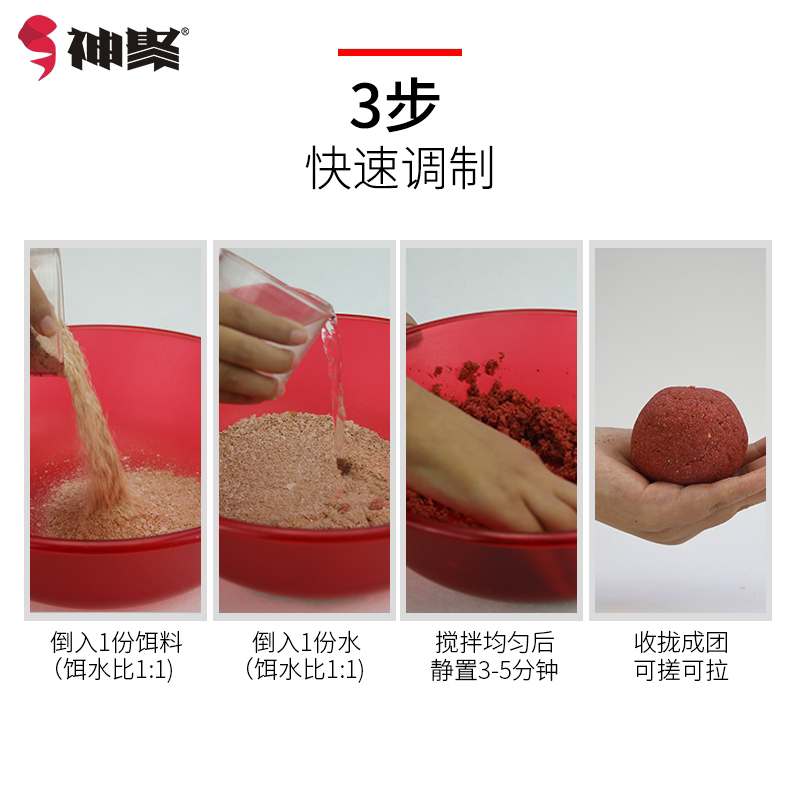 神聚®

3步
快速调制

倒入1份饵料
（饵水比1:1)

倒入1份水
（饵水比1:1)

搅拌均匀后
静置3-5分钟

收拢成团
可搓可拉