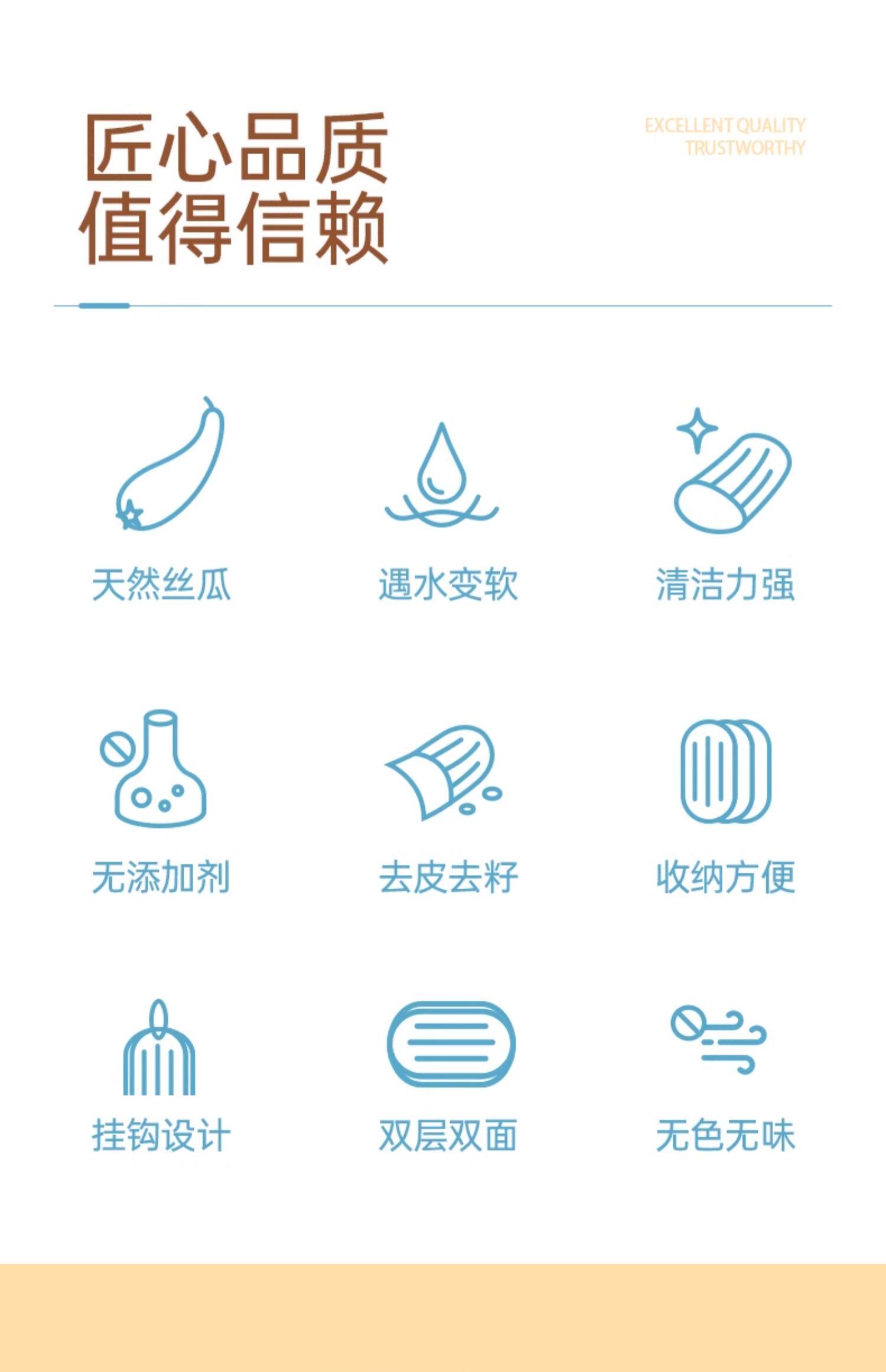 匠心品质
值得信赖

EXCELLENT QUALITY
TRUSTWORTHY

天然丝瓜

遇水变软

清洁力强

无添加剂

去皮去籽

收纳方便

挂钩设计

双层双面

无色无味