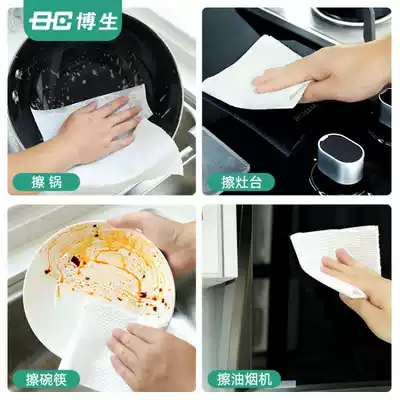 BC 博生

擦 锅

擦灶台

擦碗筷

擦油烟机