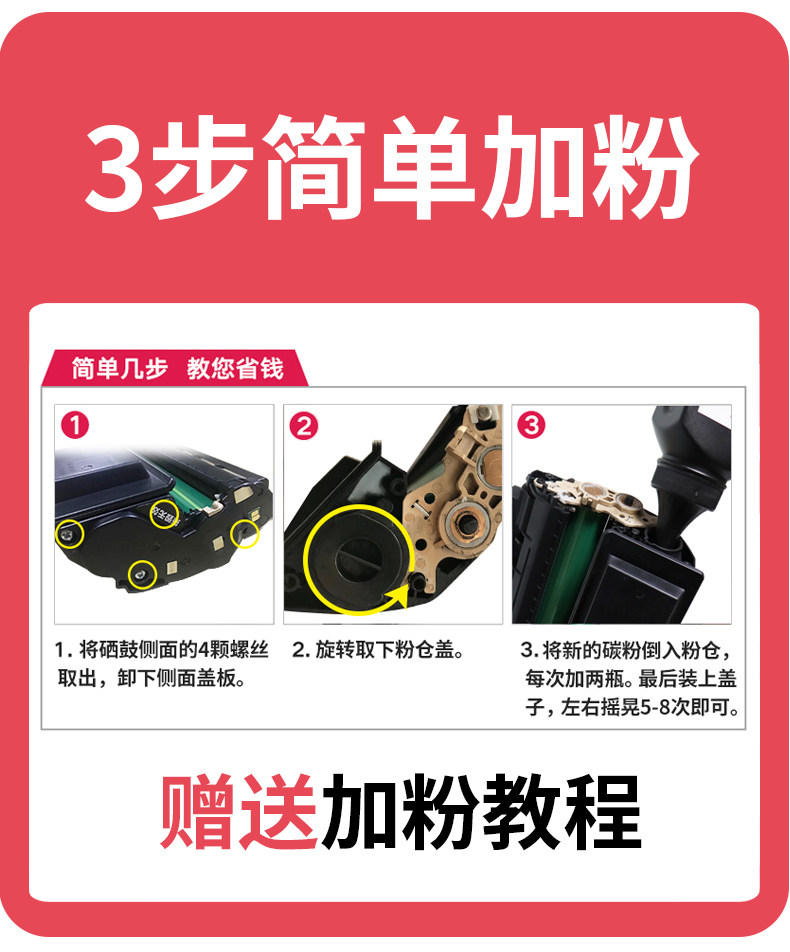 3步简单加粉

简单几步 教您省钱

1

2

3

1. 将硒鼓侧面的4颗螺丝取出，卸下侧面盖板。

2. 旋转取下粉仓盖。

3. 将新的碳粉倒入粉仓，每次加两瓶。最后装上盖子，左右摇晃5-8次即可。

赠送加粉教程