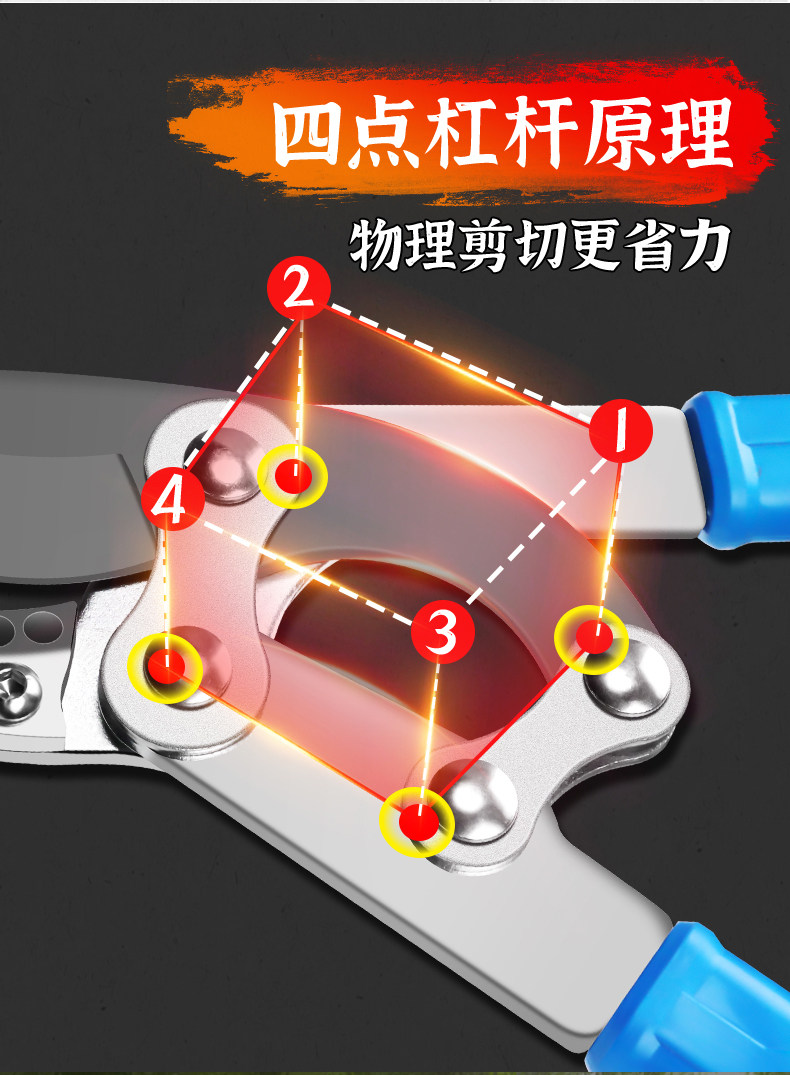 四点杠杆原理

物理剪切更省力

2

1

4

3