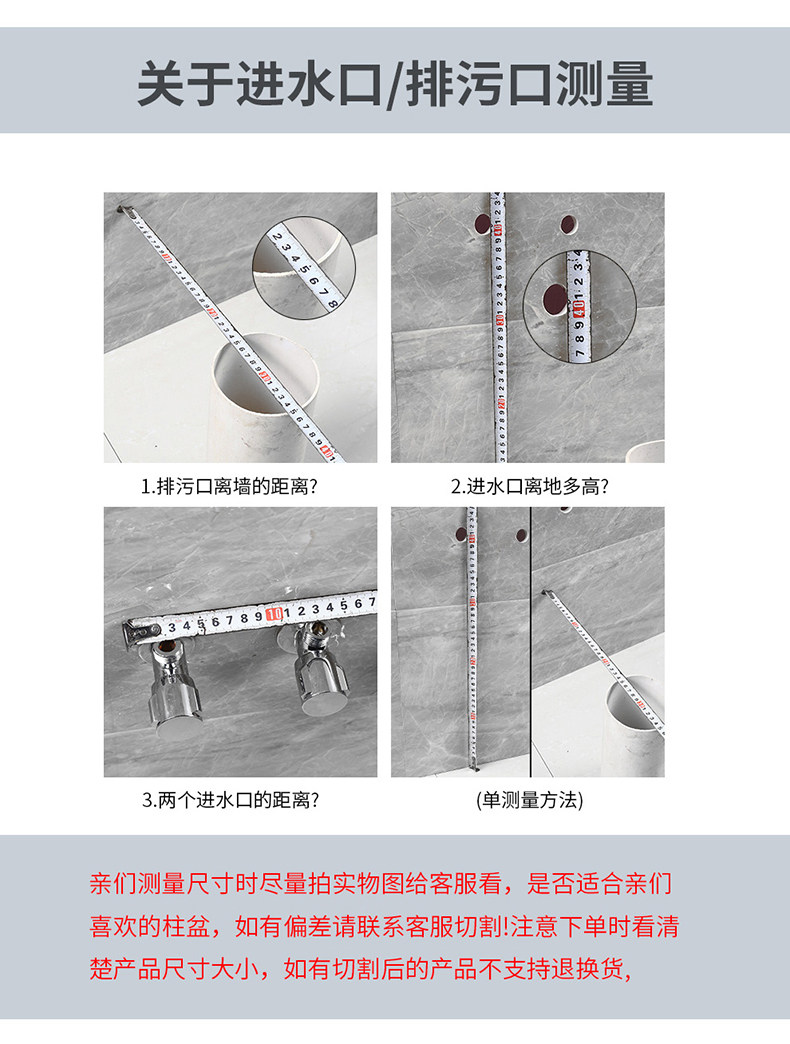 关于进水口/排污口测量

1.排污口离墙的距离?

2.进水口离地多高?

3.两个进水口的距离?

(单测量方法)

亲们测量尺寸时尽量拍实物图给客服看，是否适合亲们喜欢的柱盆，如有偏差请联系客服切割!注意下单时看清楚产品尺寸大小，如有切割后的产品不支持退换货，