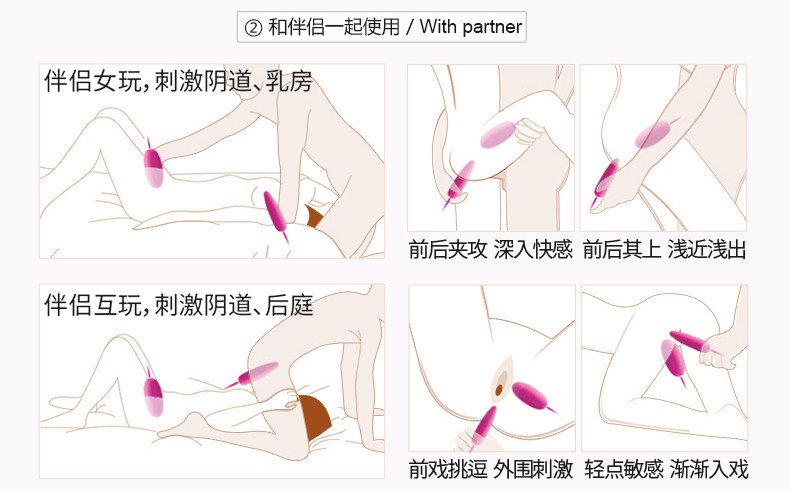 ② 和伴侣一起使用 / With partner

伴侣女玩，刺激阴道、乳房

前后夹攻 深入快感

前后其上 浅近浅出

伴侣互玩，刺激阴道、后庭

前戏挑逗 外围刺激

轻点敏感 渐渐入戏