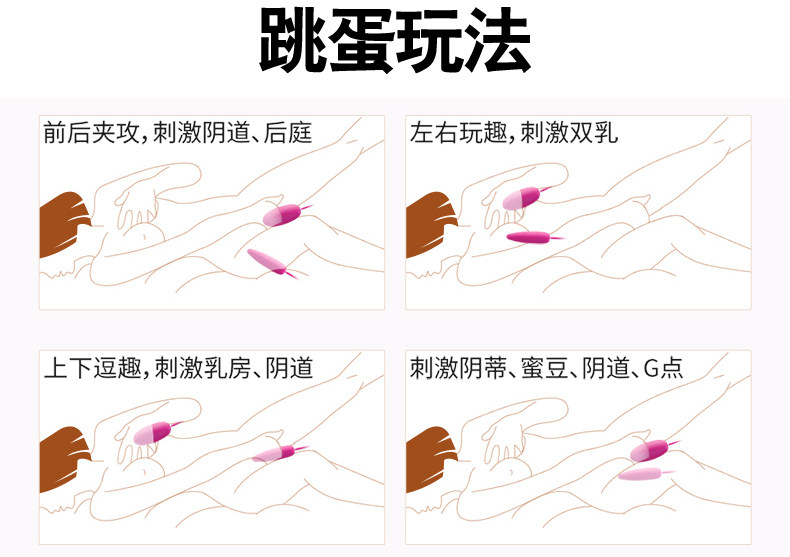 跳蛋玩法

前后夹攻，刺激阴道、后庭

左右玩趣，刺激双乳

上下逗趣，刺激乳房、阴道

刺激阴蒂、蜜豆、阴道、G点