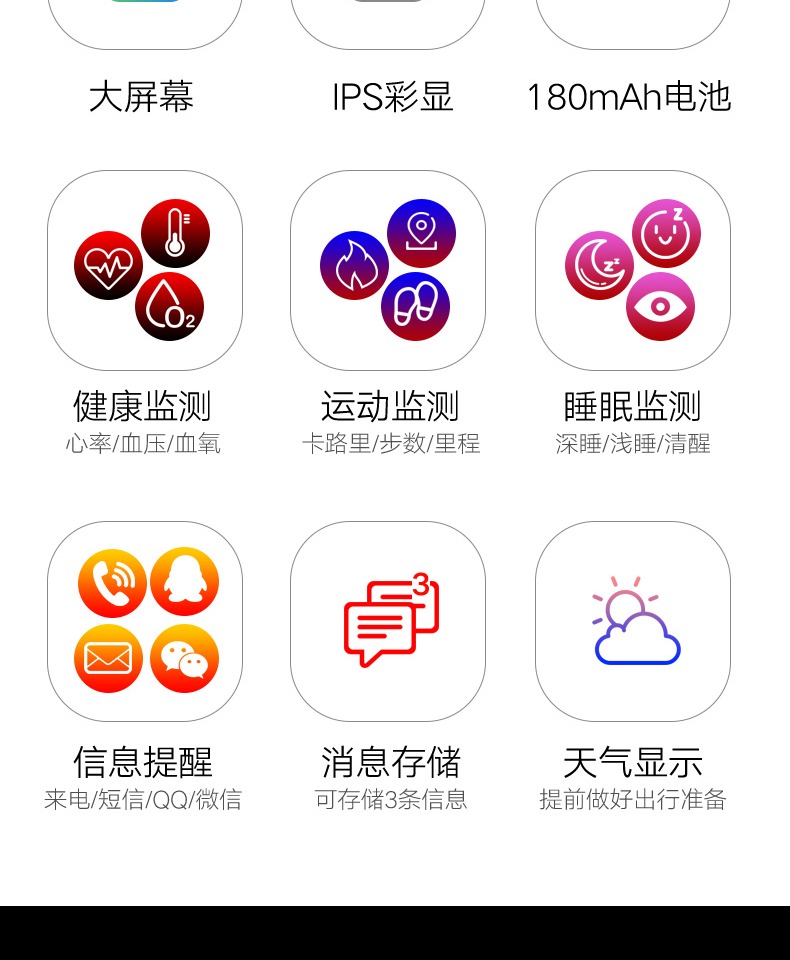 大屏幕

IPS彩显

180mAh电池

健康监测
心率/血压/血氧

运动监测
卡路里/步数/里程

睡眠监测
深睡/浅睡/清醒

信息提醒
来电/短信/QQ/微信

消息存储
可存储3条信息

天气显示
提前做好出行准备