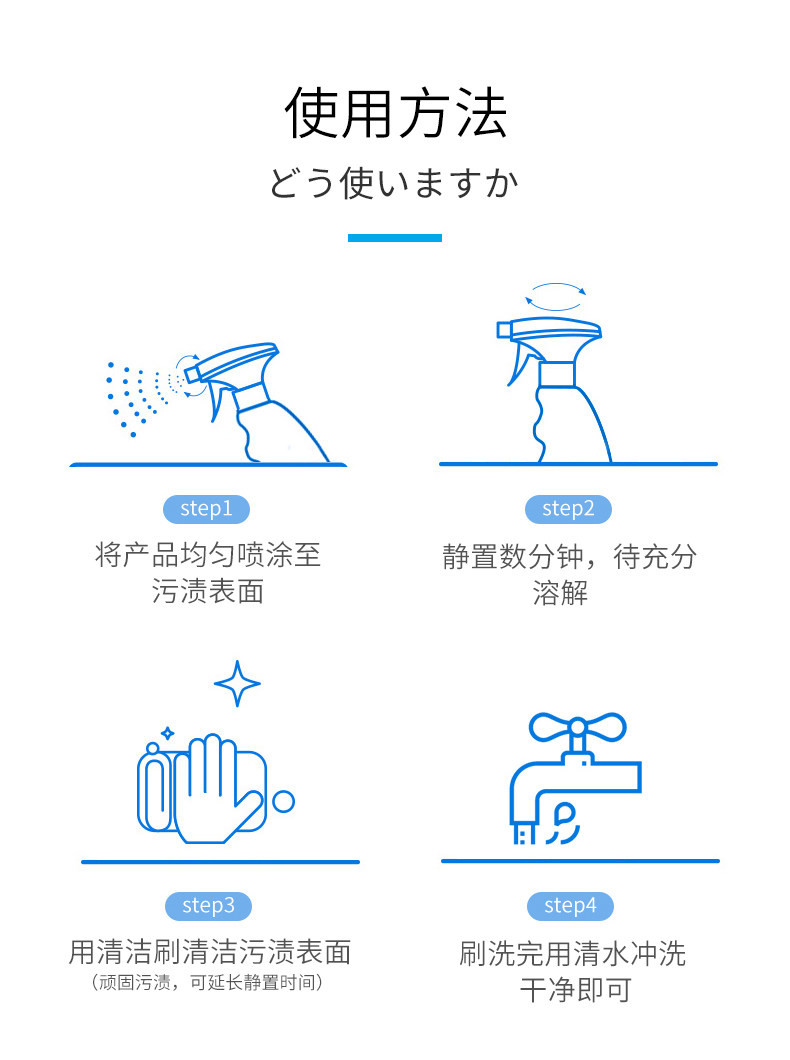 使用方法
どう使いますか

step1
将产品均匀喷涂至污渍表面

step2
静置数分钟，待充分溶解

step3
用清洁刷清洁污渍表面
（顽固污渍，可延长静置时间）

step4
刷洗完用清水冲洗干净即可