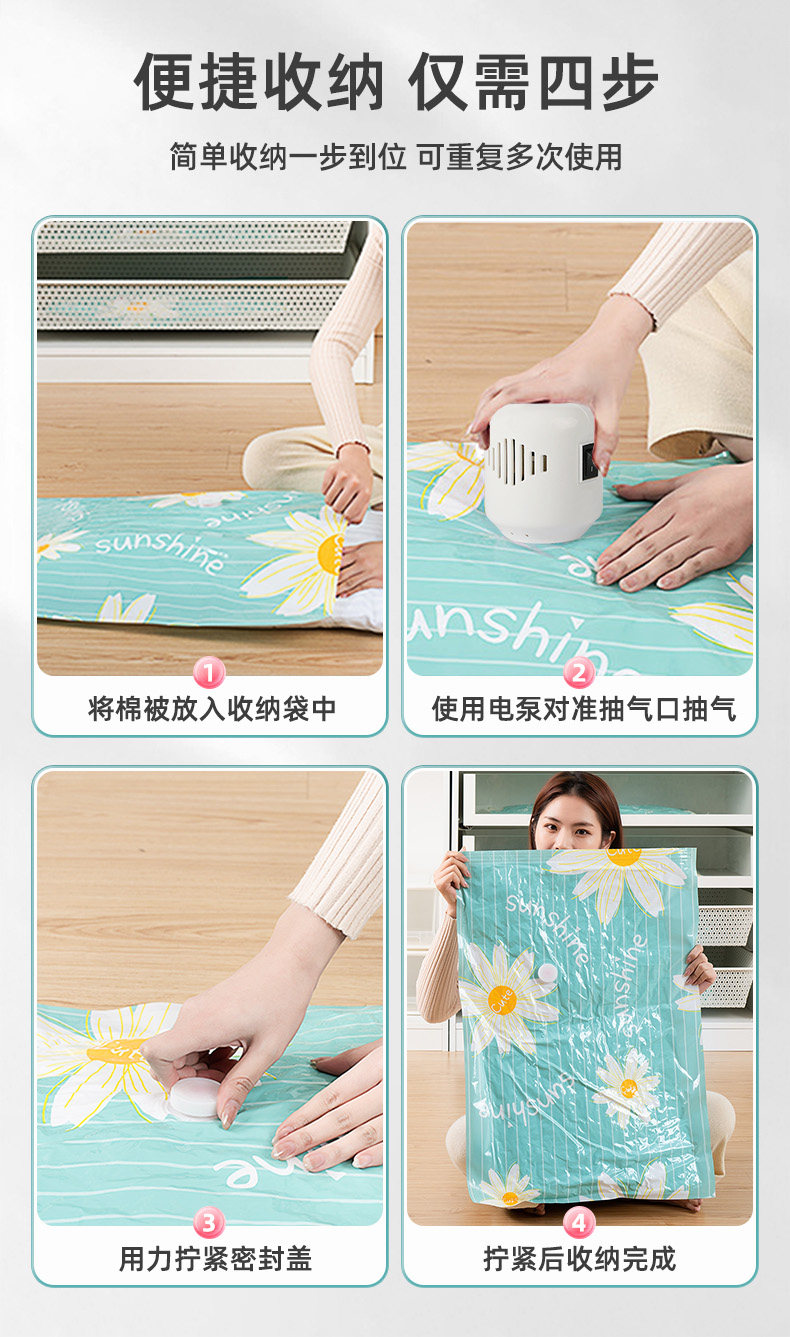 便捷收纳 仅需四步

简单收纳一步到位 可重复多次使用

sunshine

1

将棉被放入收纳袋中

sunshine

2

使用电泵对准抽气口抽气

3

用力拧紧密封盖

sunshine

sunshine

sunshine

4

拧紧后收纳完成