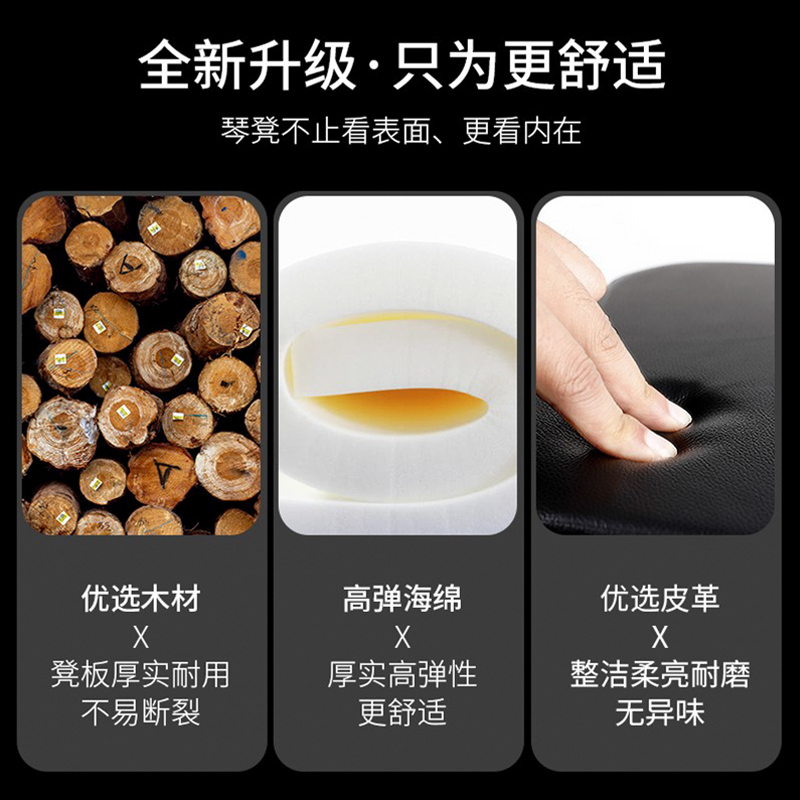 全新升级·只为更舒适

琴凳不止看表面、更看内在

优选木材
X
凳板厚实耐用
不易断裂

高弹海绵
X
厚实高弹性
更舒适

优选皮革
X
整洁柔亮耐磨
无异味