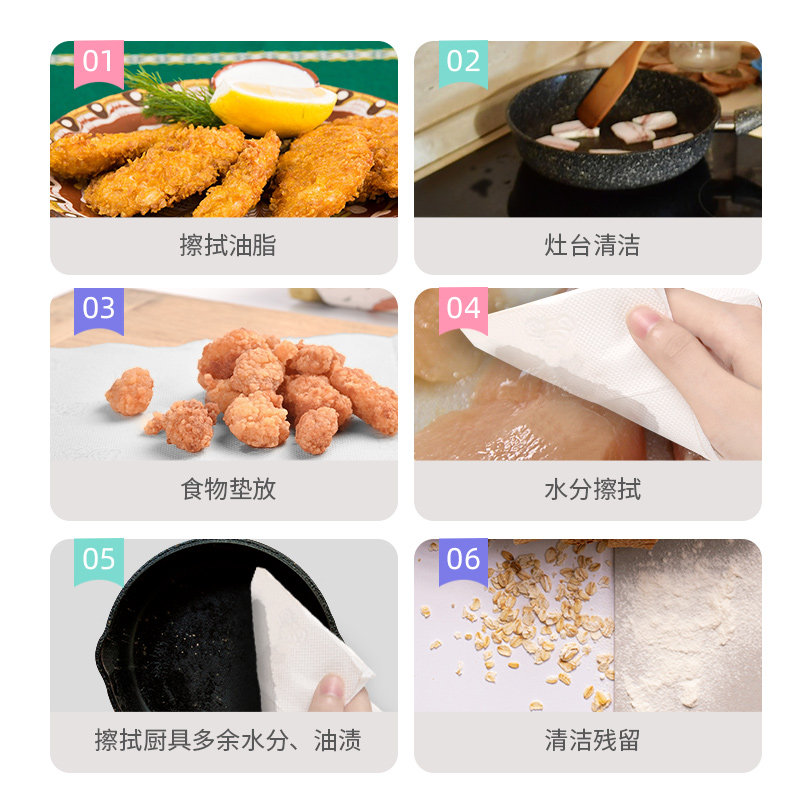 01
擦拭油脂

02
灶台清洁

03
食物垫放

04
水分擦拭

05
擦拭厨具多余水分、油渍

06
清洁残留