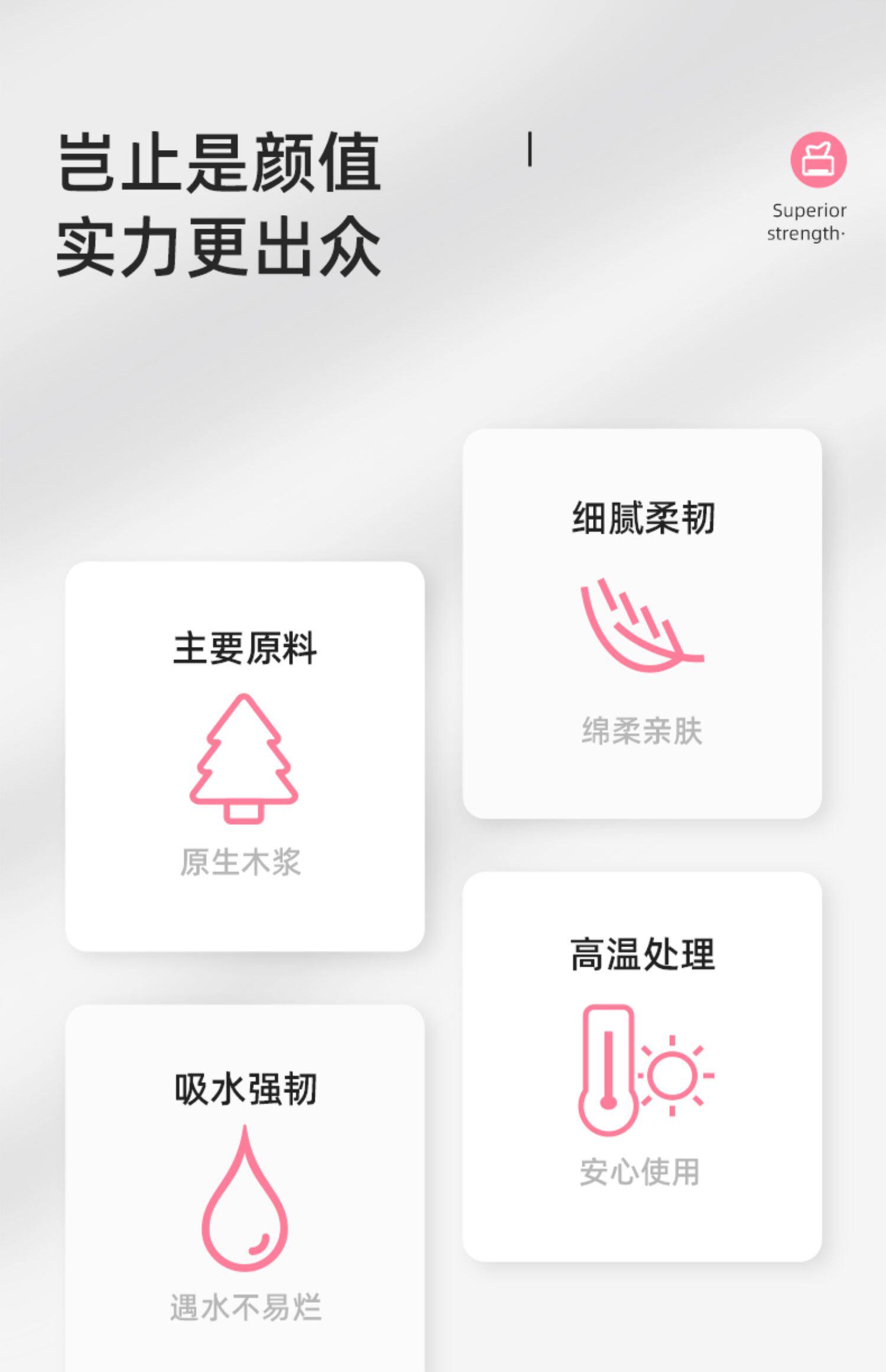 岂止是颜值
实力更出众

Superior
strength·

主要原料
原生木浆

吸水强韧
遇水不易烂

细腻柔韧
绵柔亲肤

高温处理
安心使用