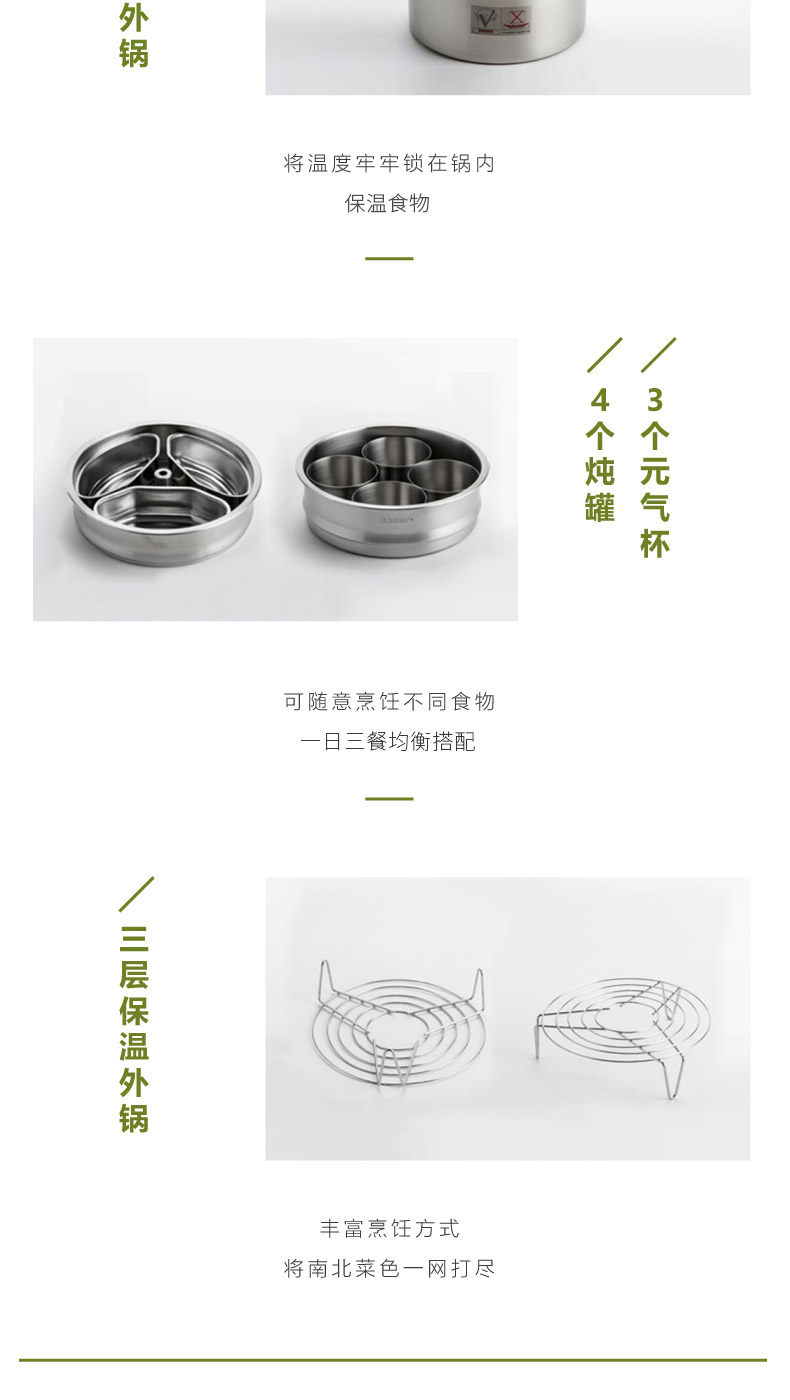 外锅

将温度牢牢锁在锅内
保温食物

4个炖罐

3个元气杯

可随意烹饪不同食物
一日三餐均衡搭配

三层保温外锅

丰富烹饪方式
将南北菜色一网打尽