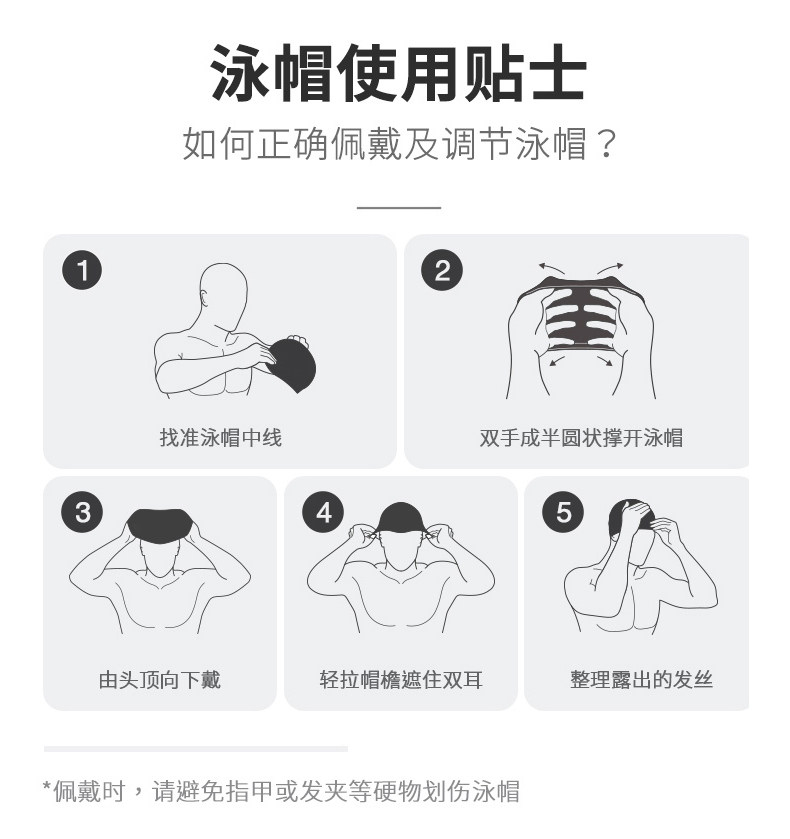 泳帽使用贴士

如何正确佩戴及调节泳帽？

1
找准泳帽中线

2
双手成半圆状撑开泳帽

3
由头顶向下戴

4
轻拉帽檐遮住双耳

5
整理露出的发丝

*佩戴时，请避免指甲或发夹等硬物划伤泳帽