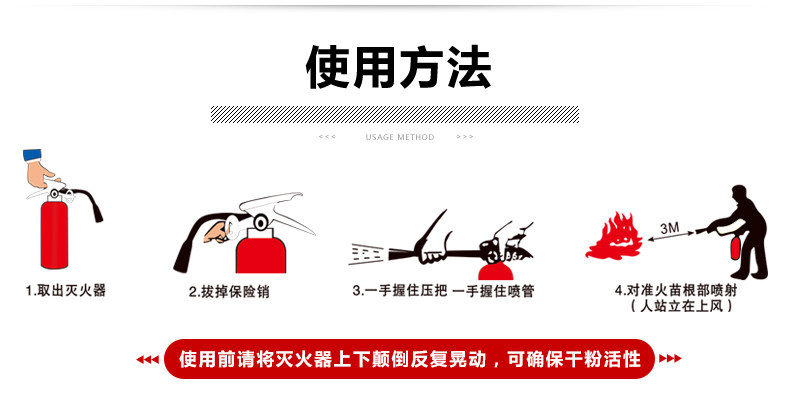 使用方法

<<< USAGE METHOD >>>

1.取出灭火器

2.拔掉保险销

3.一手握住压把 一手握住喷管

3M

4.对准火苗根部喷射
（人站立在上风）

使用前请将灭火器上下颠倒反复晃动，可确保干粉活性