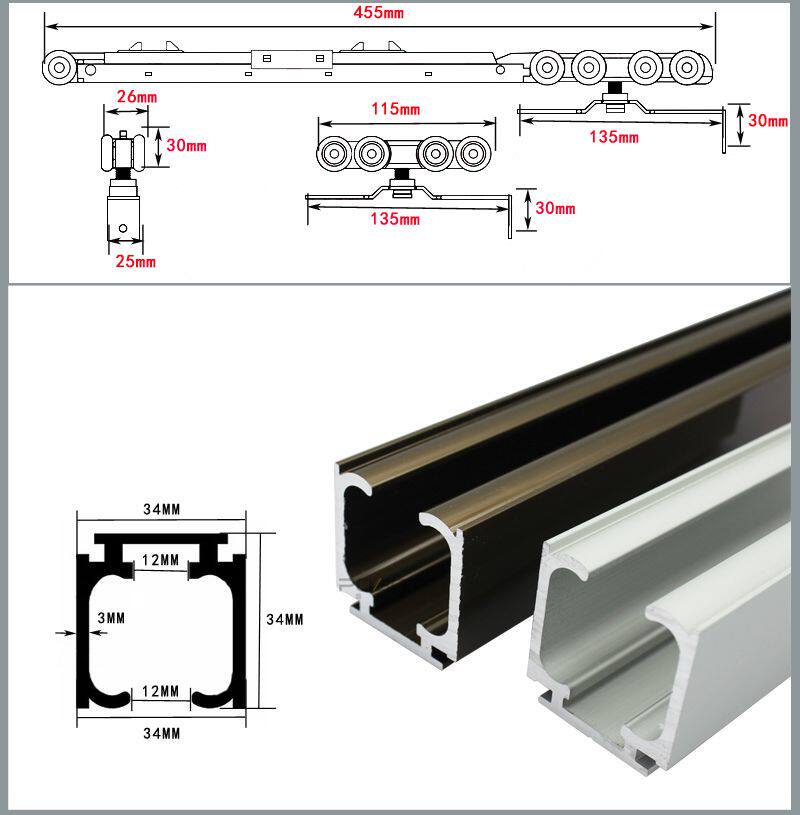 455mm

26mm

30mm

25mm

115mm

135mm

30mm

135mm

30mm

34MM

12MM

3MM

34MM

12MM

34MM