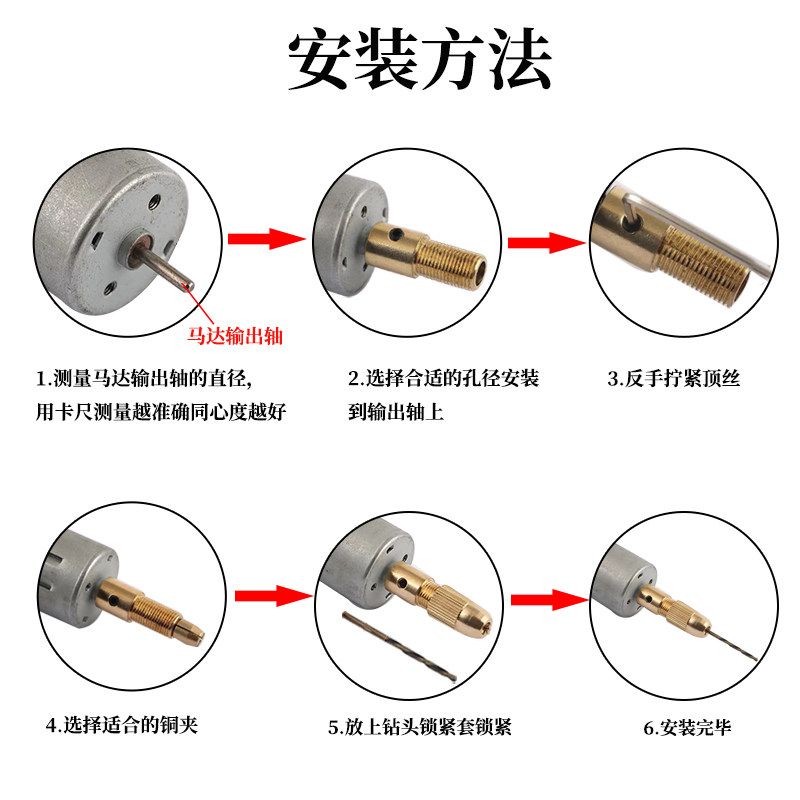 安装方法

马达输出轴

1.测量马达输出轴的直径,
用卡尺测量越准确同心度越好

2.选择合适的孔径安装
到输出轴上

3.反手拧紧顶丝

4.选择适合的铜夹

5.放上钻头锁紧套锁紧

6.安装完毕