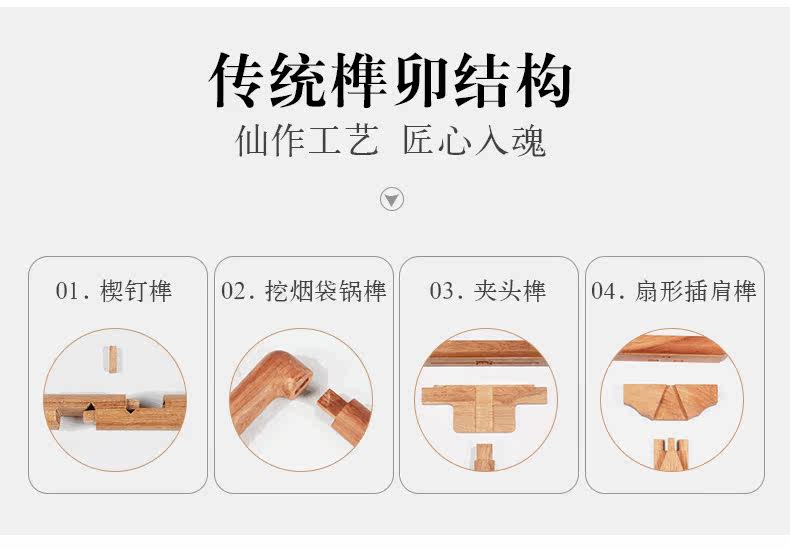 传统榫卯结构

仙作工艺 匠心入魂

01. 楔钉榫

02. 挖烟袋锅榫

03. 夹头榫

04. 扇形插肩榫