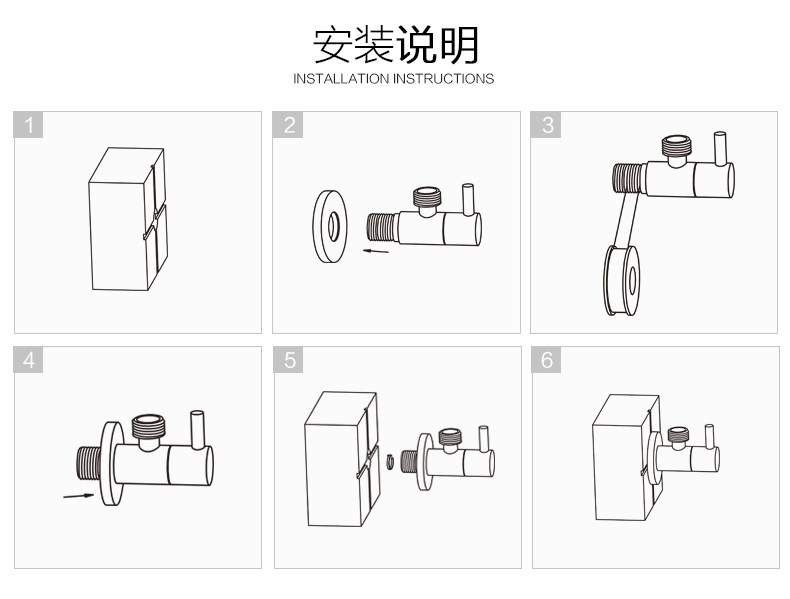 安装说明
INSTALLATION INSTRUCTIONS

1

2

3

4

5

6